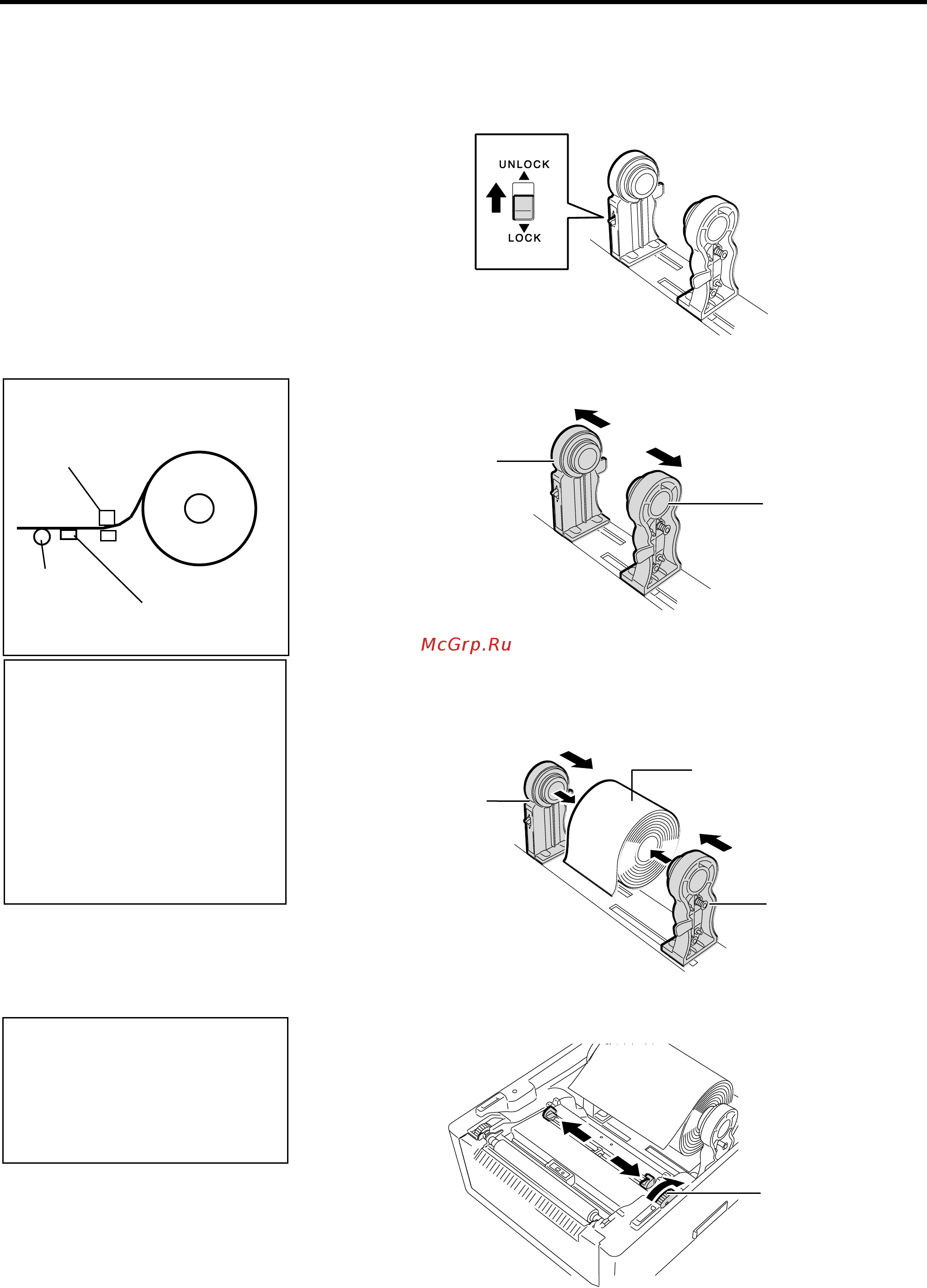 UNLOCK

LOCK

McGrp.Ru