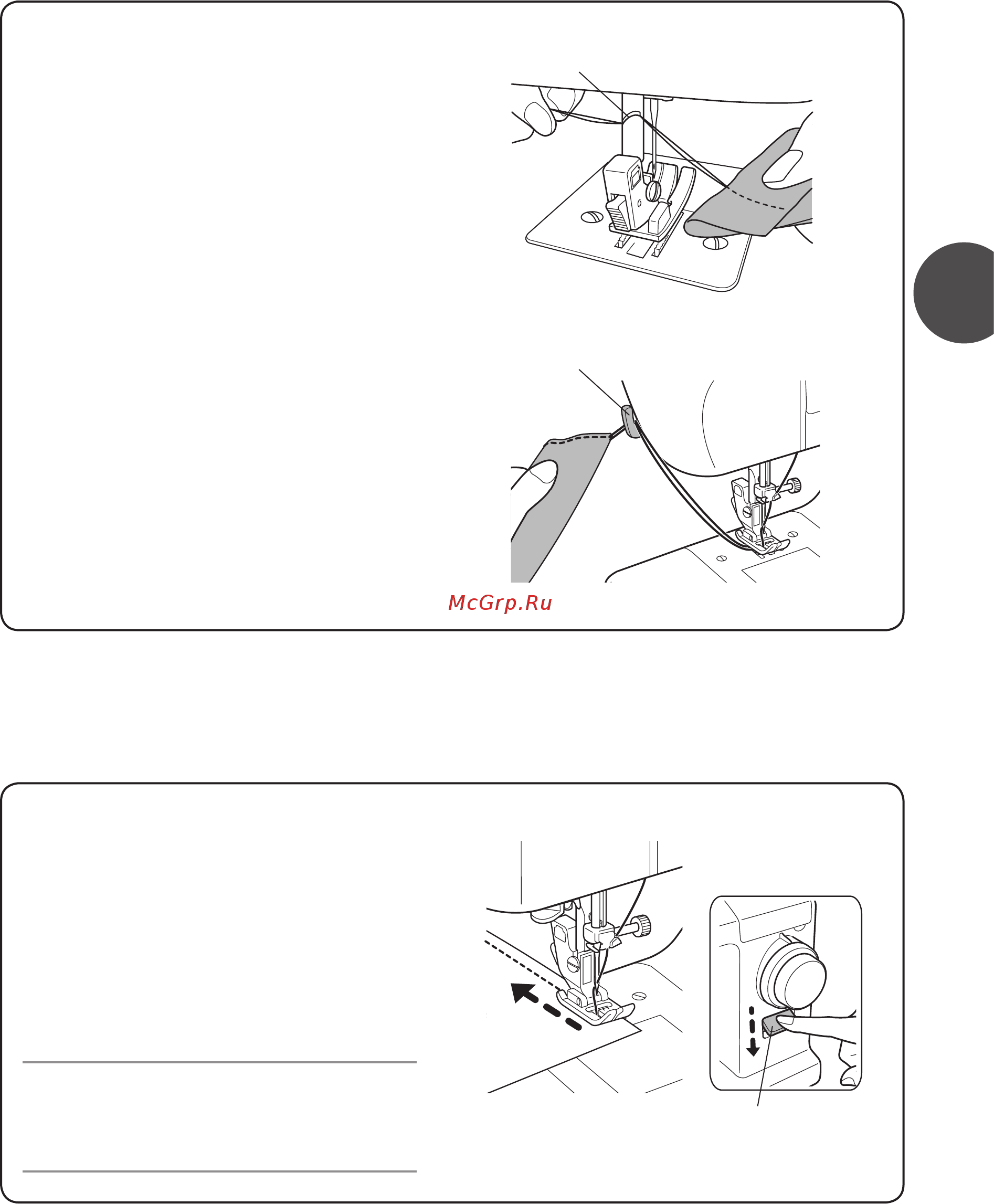 McGrp.Ru