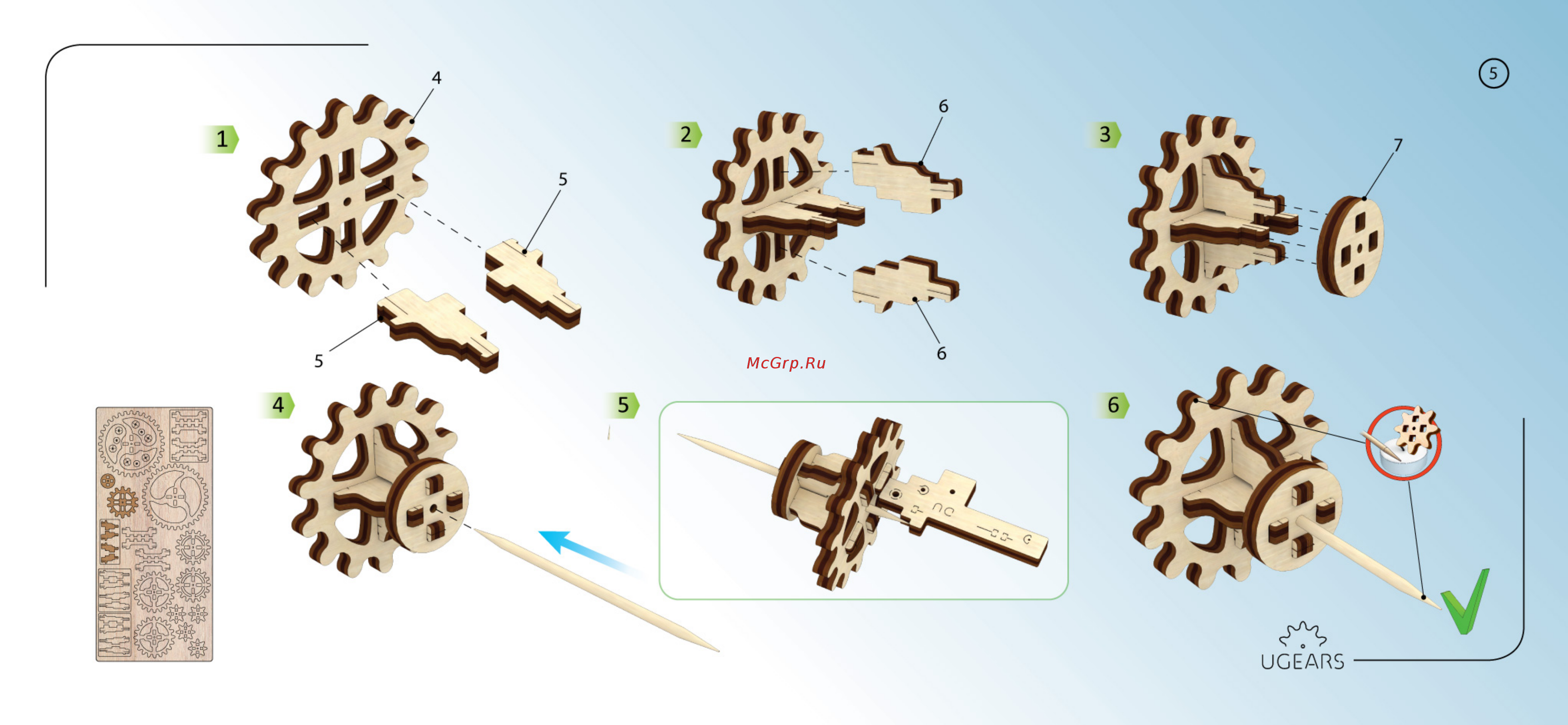 5

1

4

5

5

2

6

6

3

7

McGrp.Ru

4

5

6

UGEARS