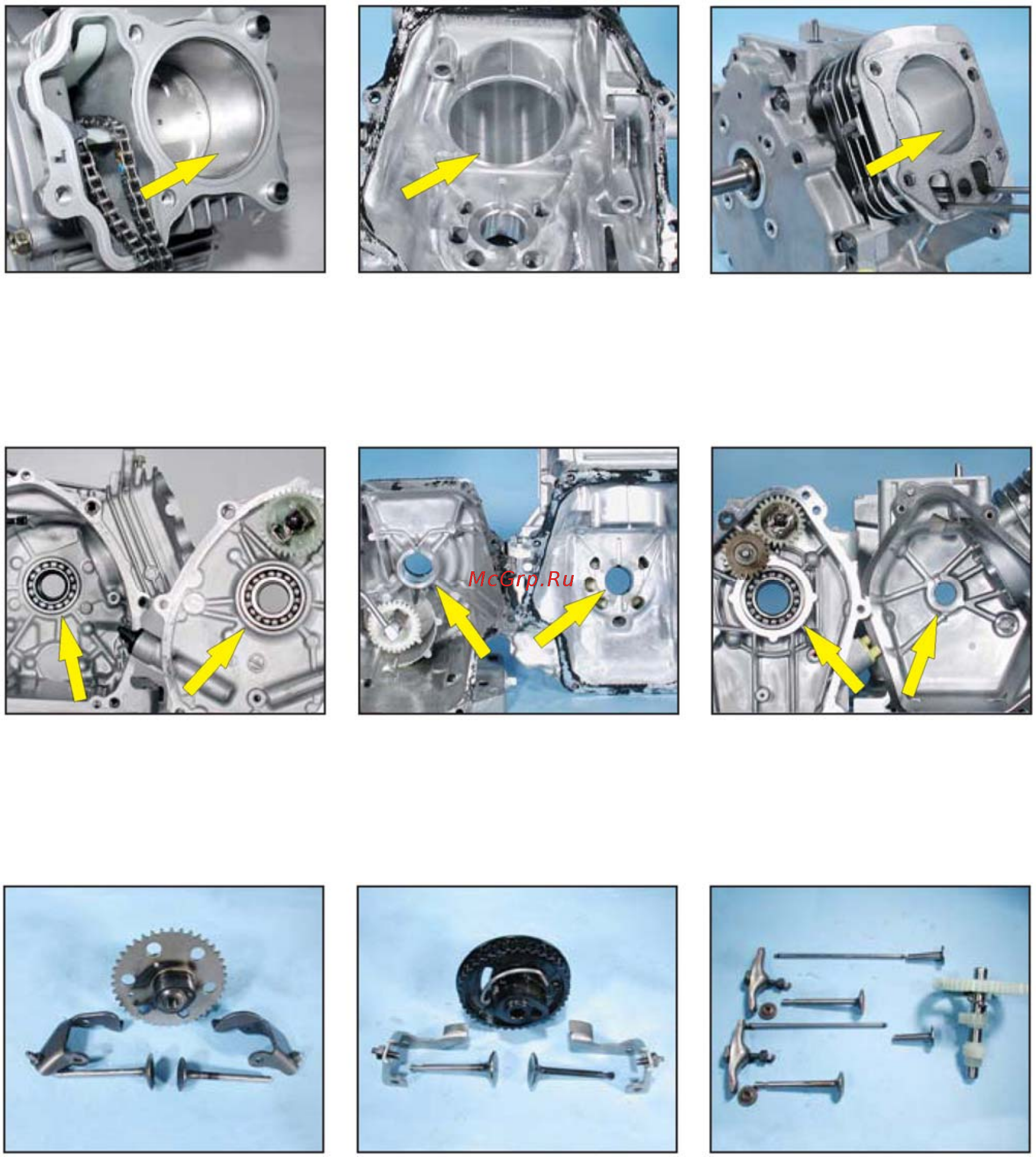 McGrp.Ru