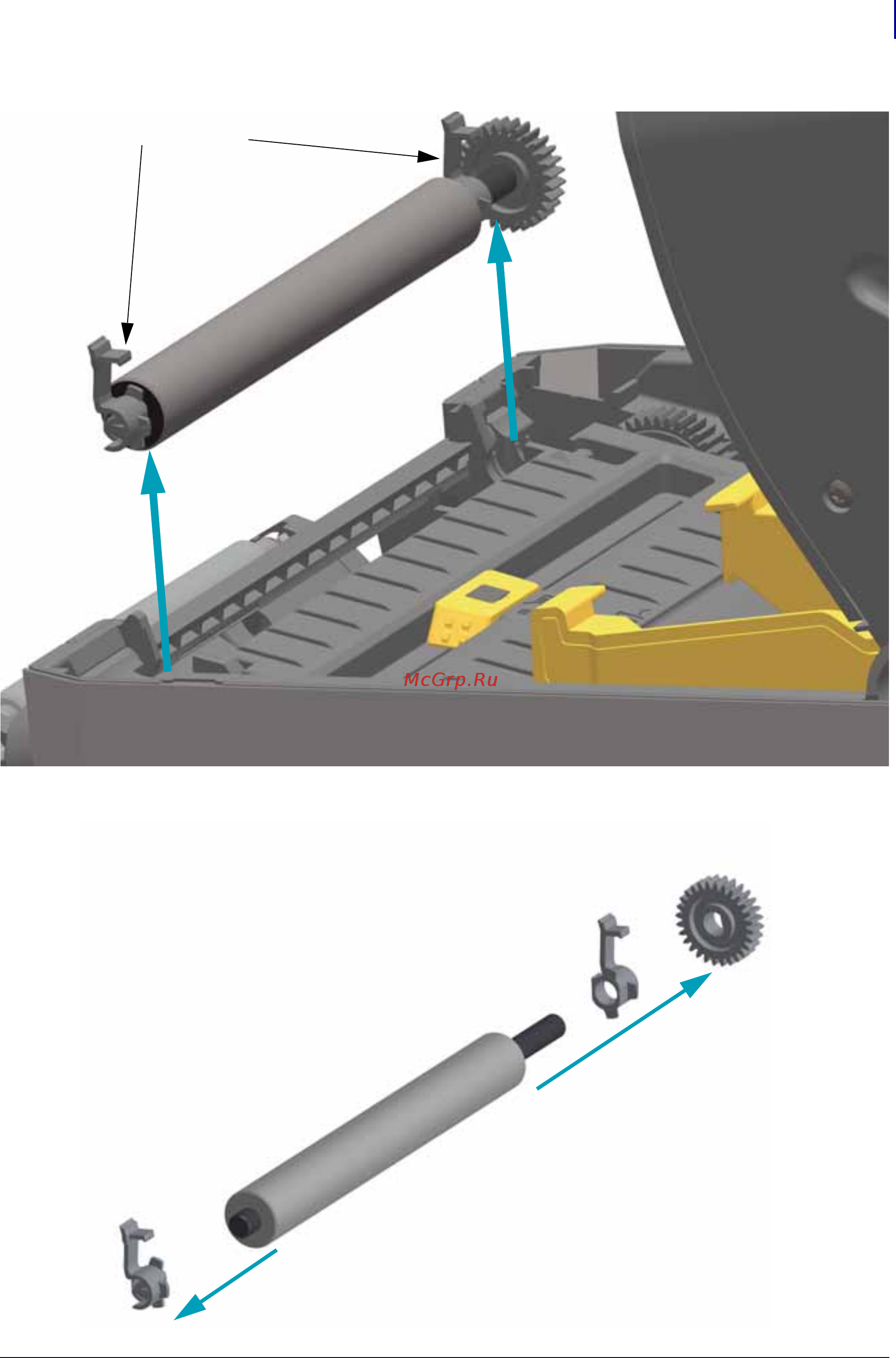 McGrp.Ru