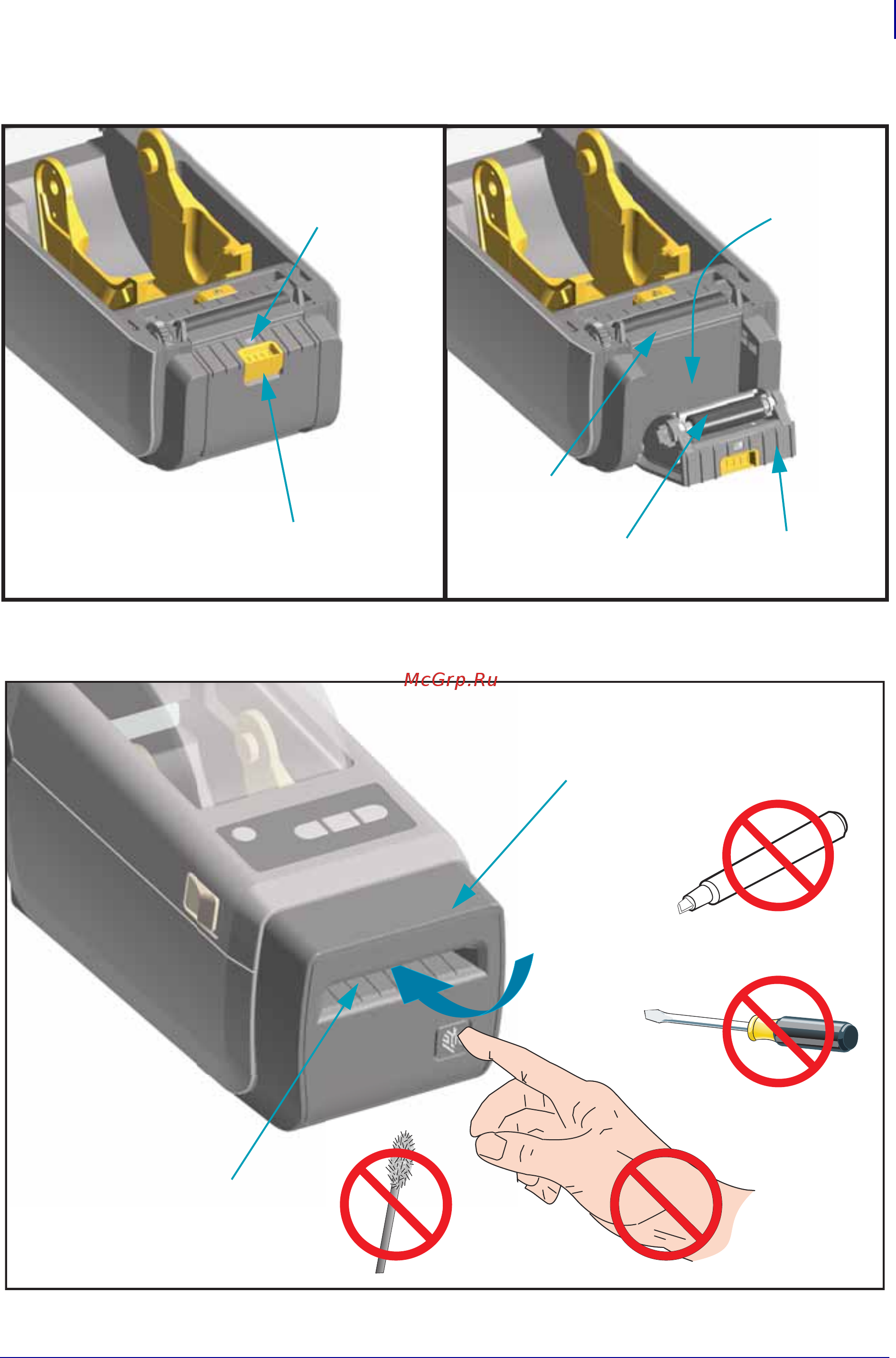 McGrp.Ru