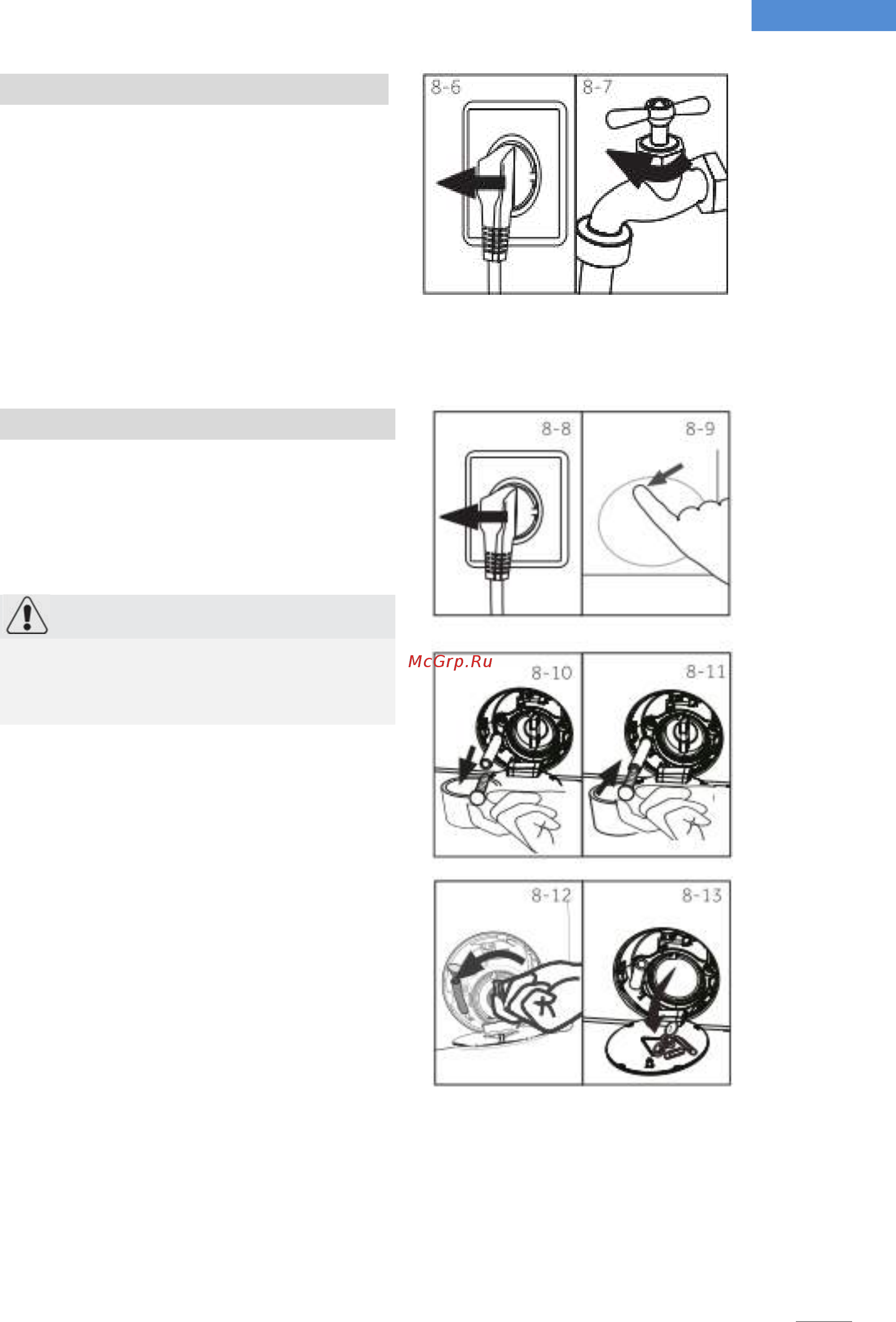 8-6

8-7

8-8

8-9

McGrp.Ru

8-10

8-11

8-12

8-13