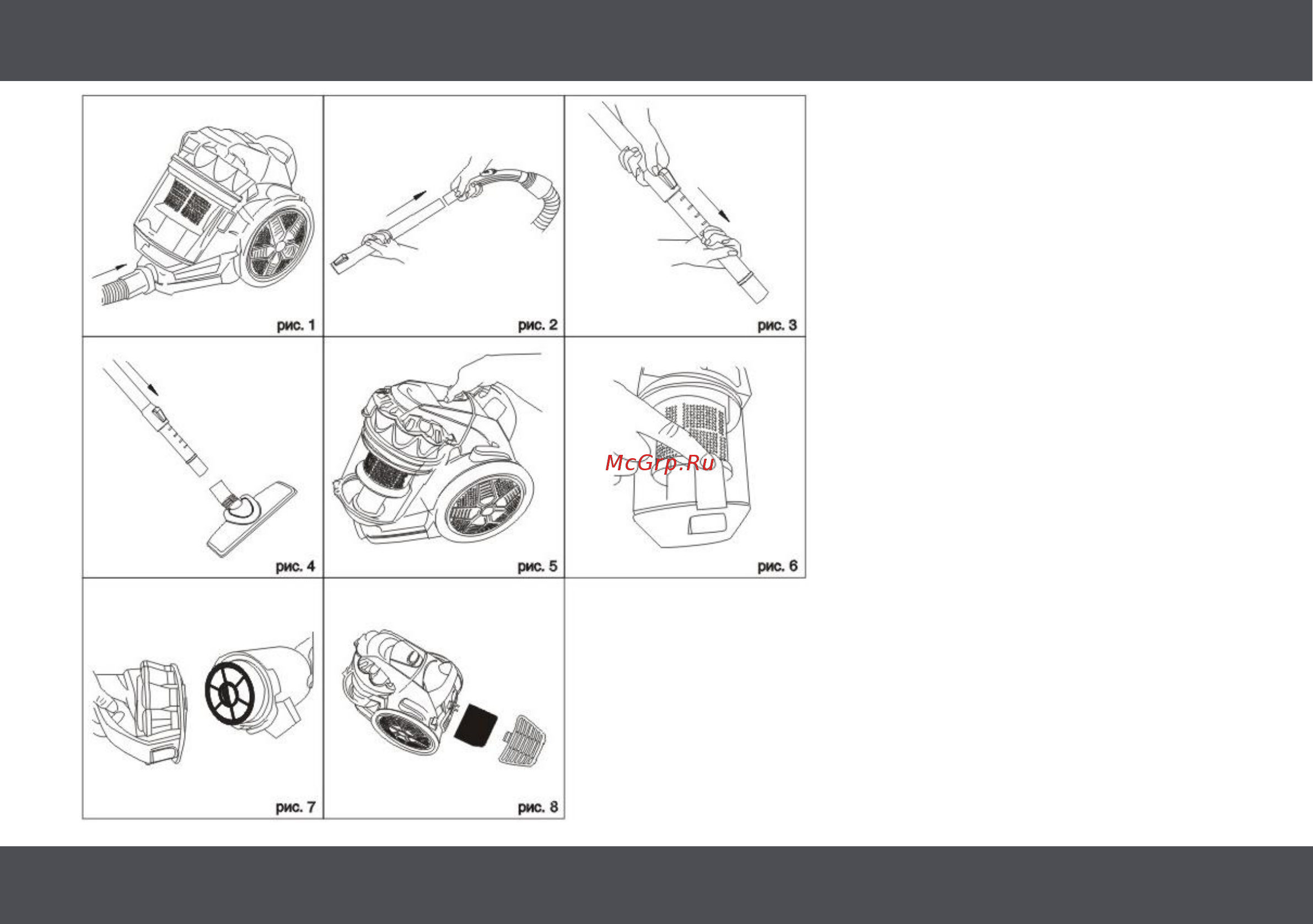 рис. 1

рис. 2

рис. 3

рис. 4

рис. 5

McGrp.Ru

рис. 6

рис. 7

рис. 8