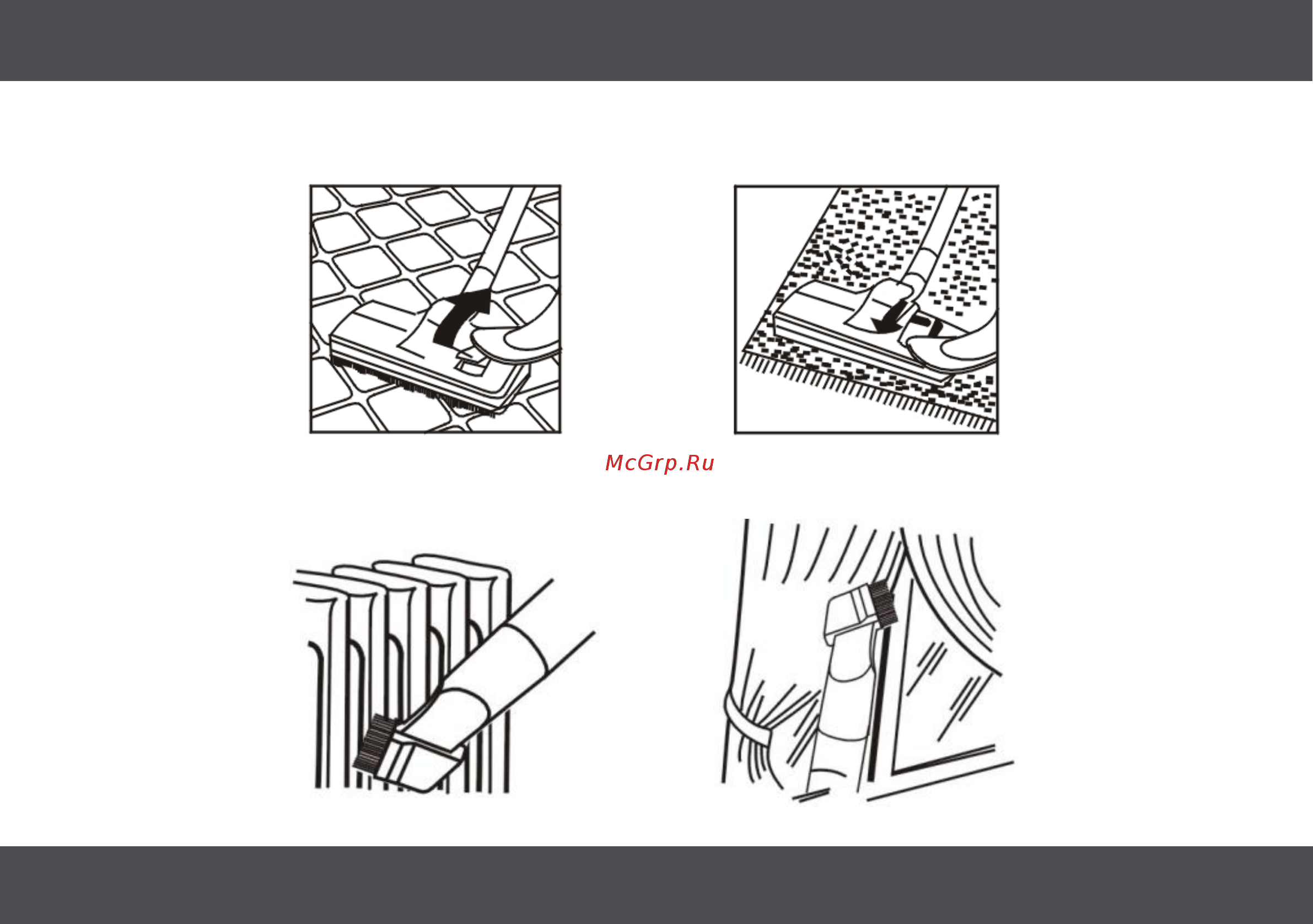 McGrp.Ru