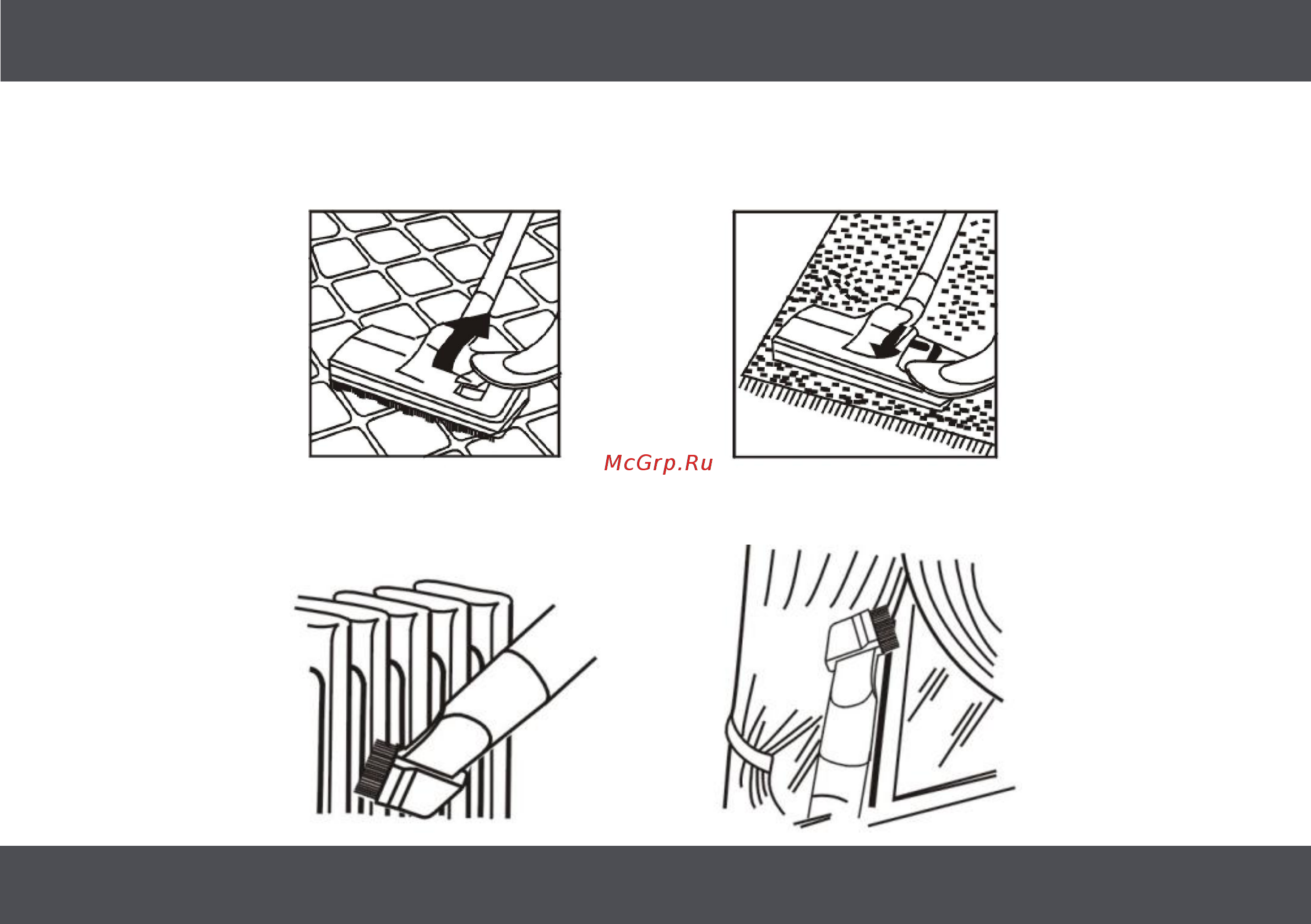 McGrp.Ru