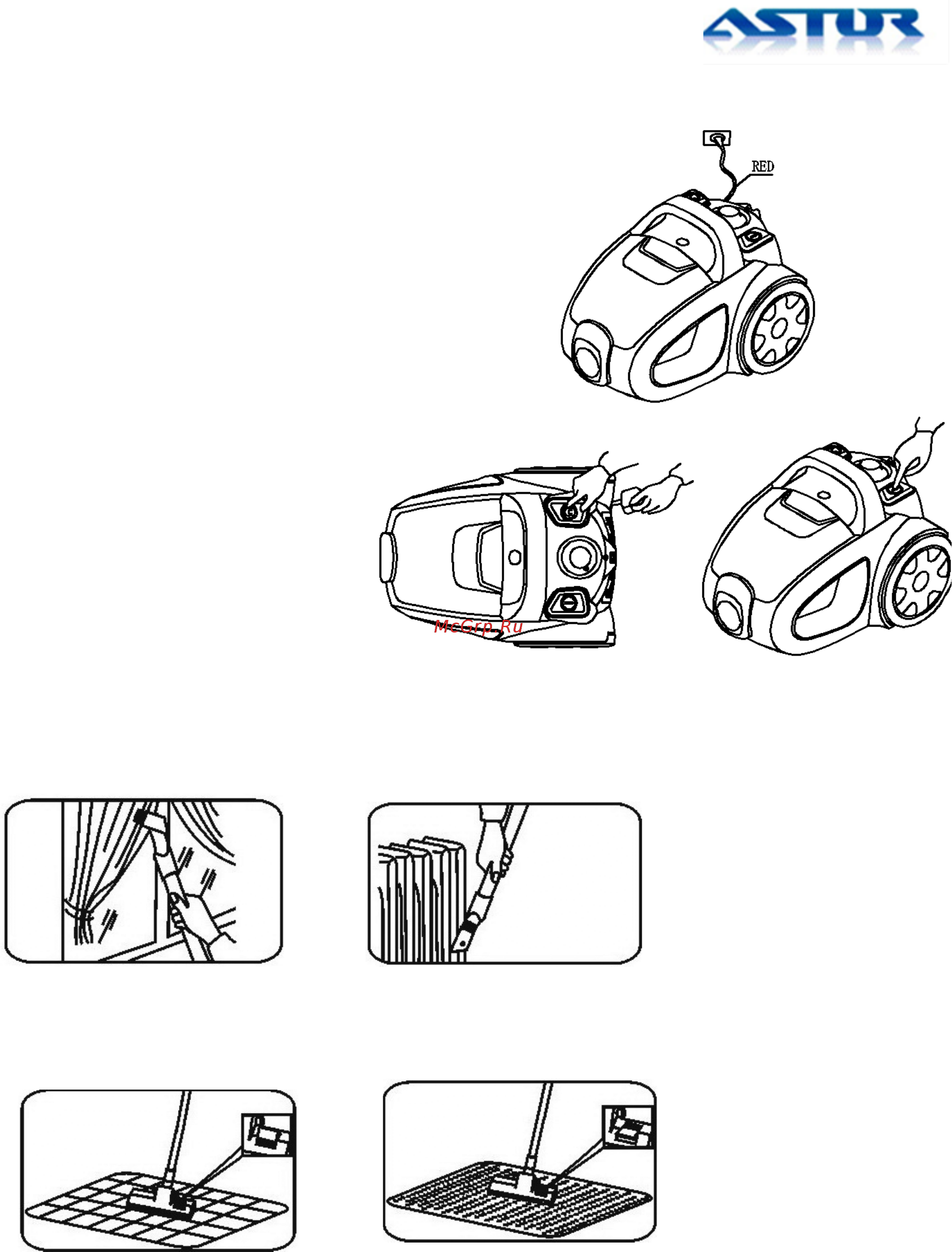 ASTUR

RED

McGrp.Ru