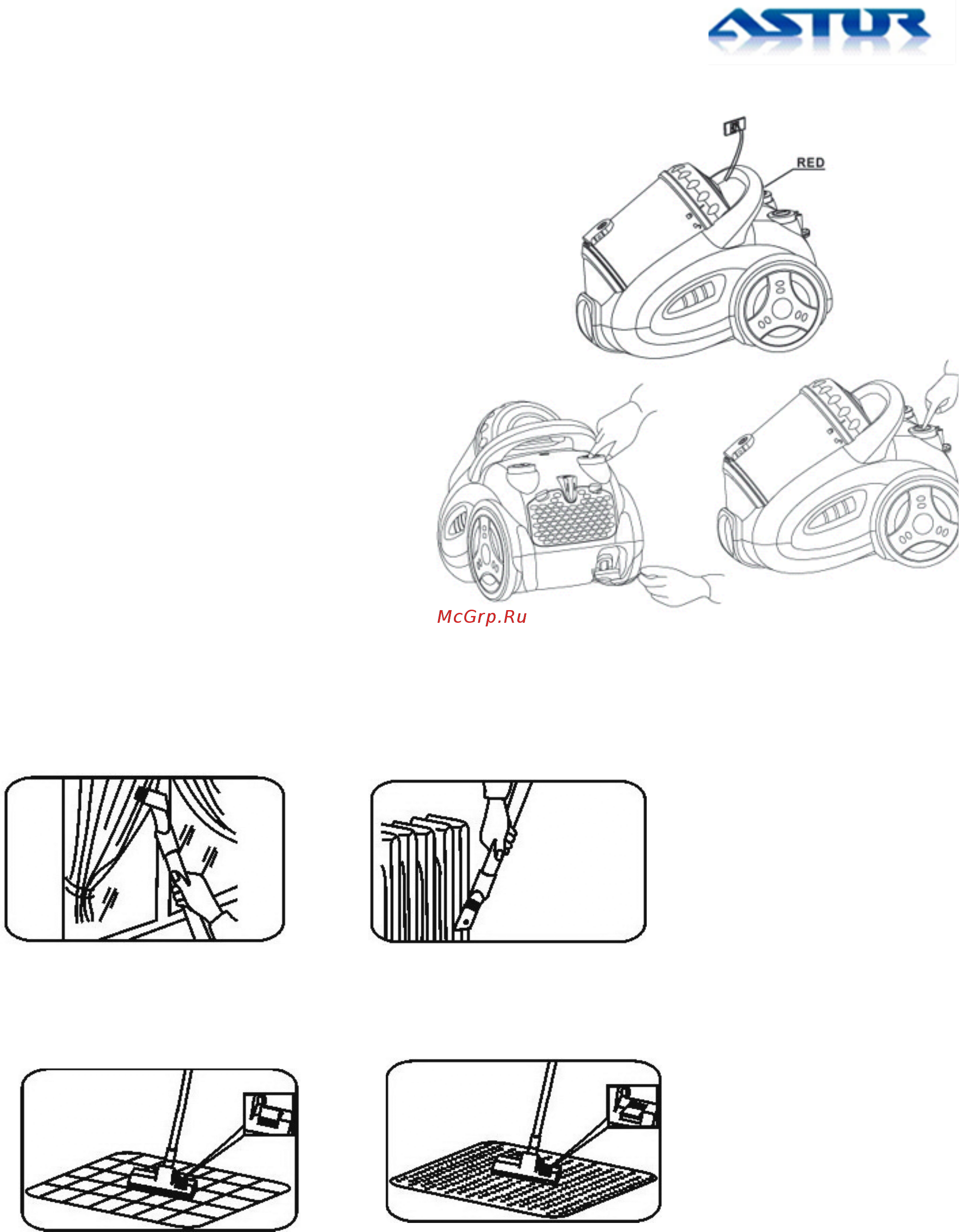 ASTUR

RED

McGrp.Ru