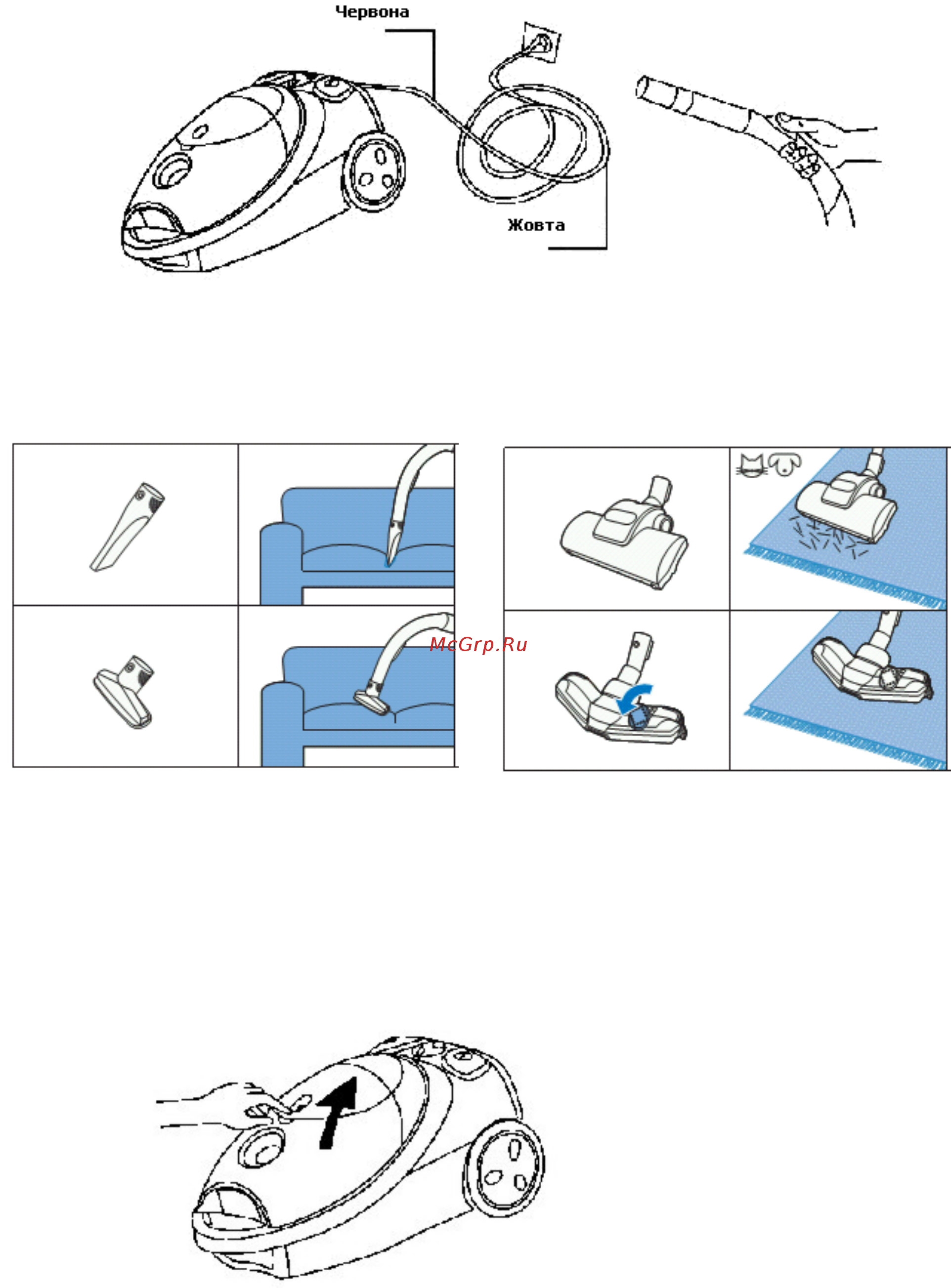 Червона

Жовта

McGrp.Ru