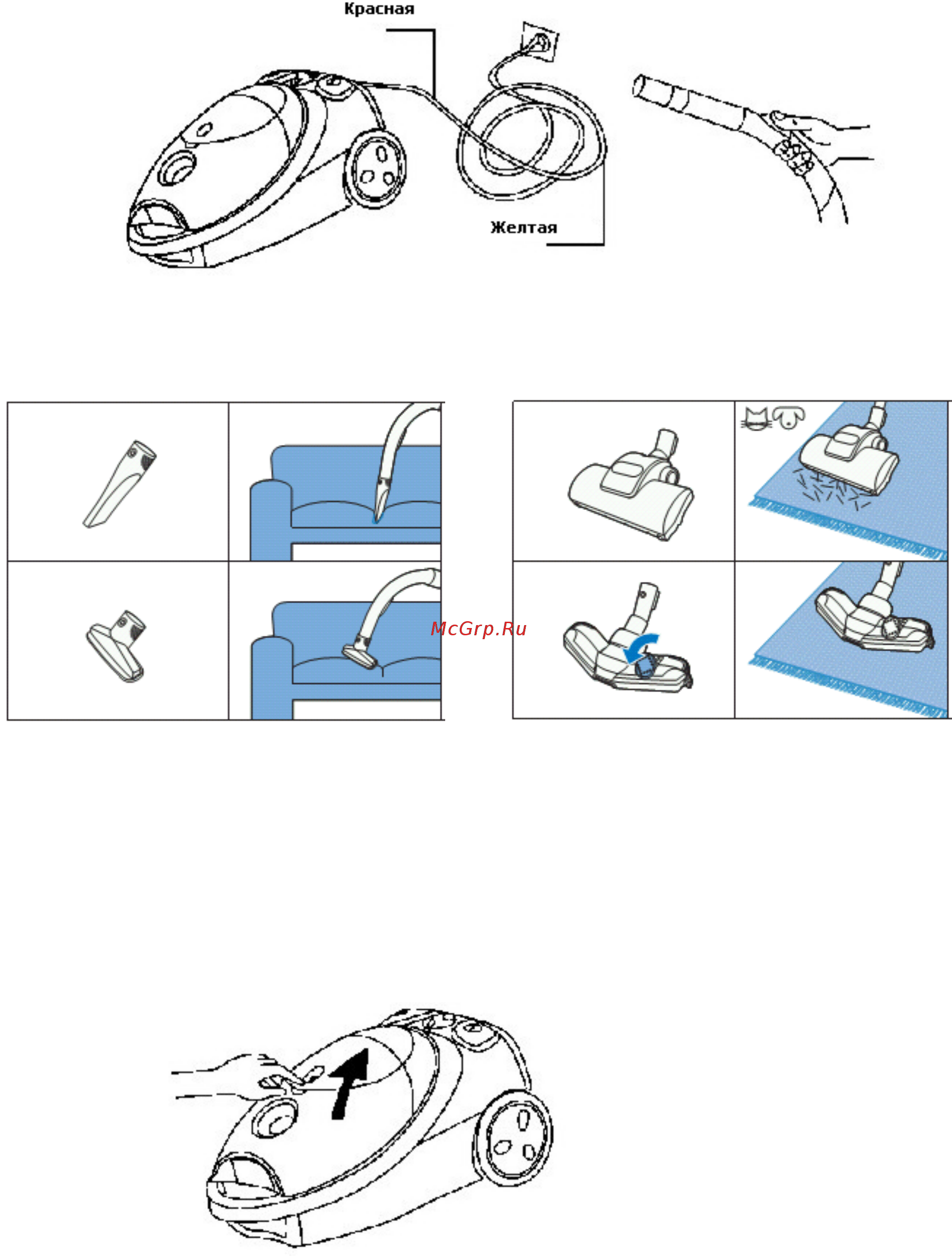 Красная

Желтая

McGrp.Ru