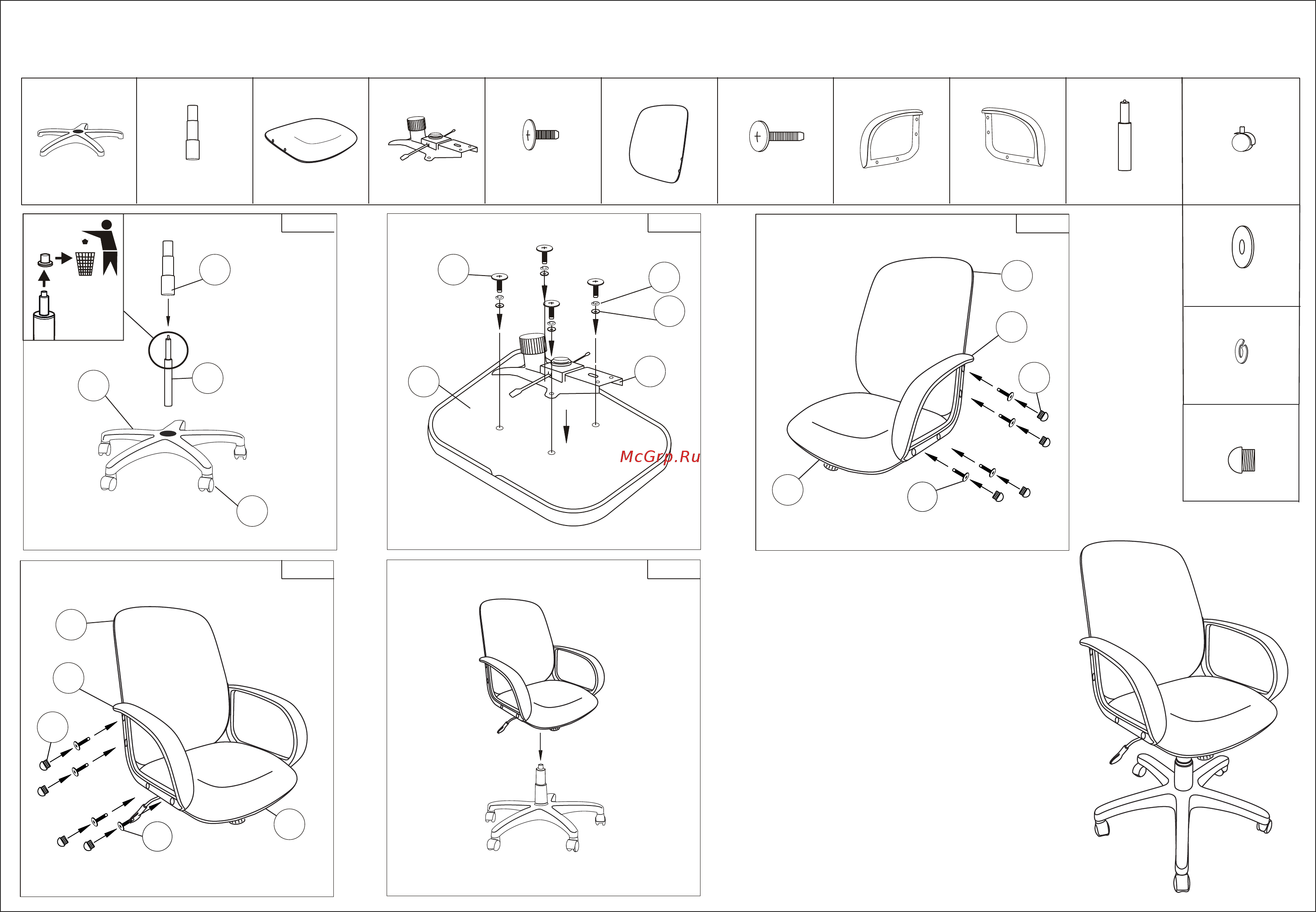 McGrp.Ru