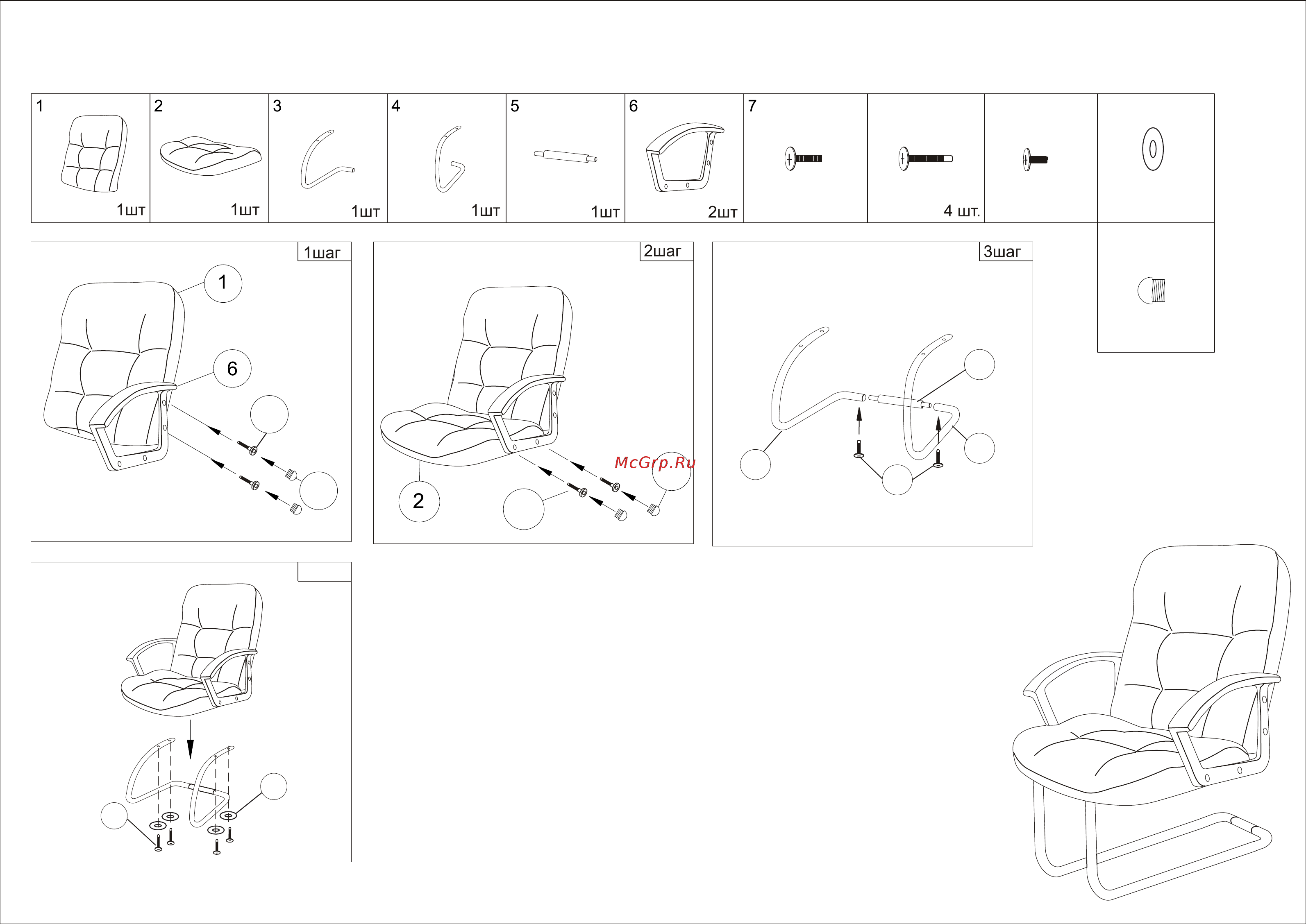 1
1шт

2
1шт

3
1шт

4
1шт

5
1шт

6
2шт

7

4 шт.

1шаг

1

6

2шаг

2

McGrp.Ru

3шаг