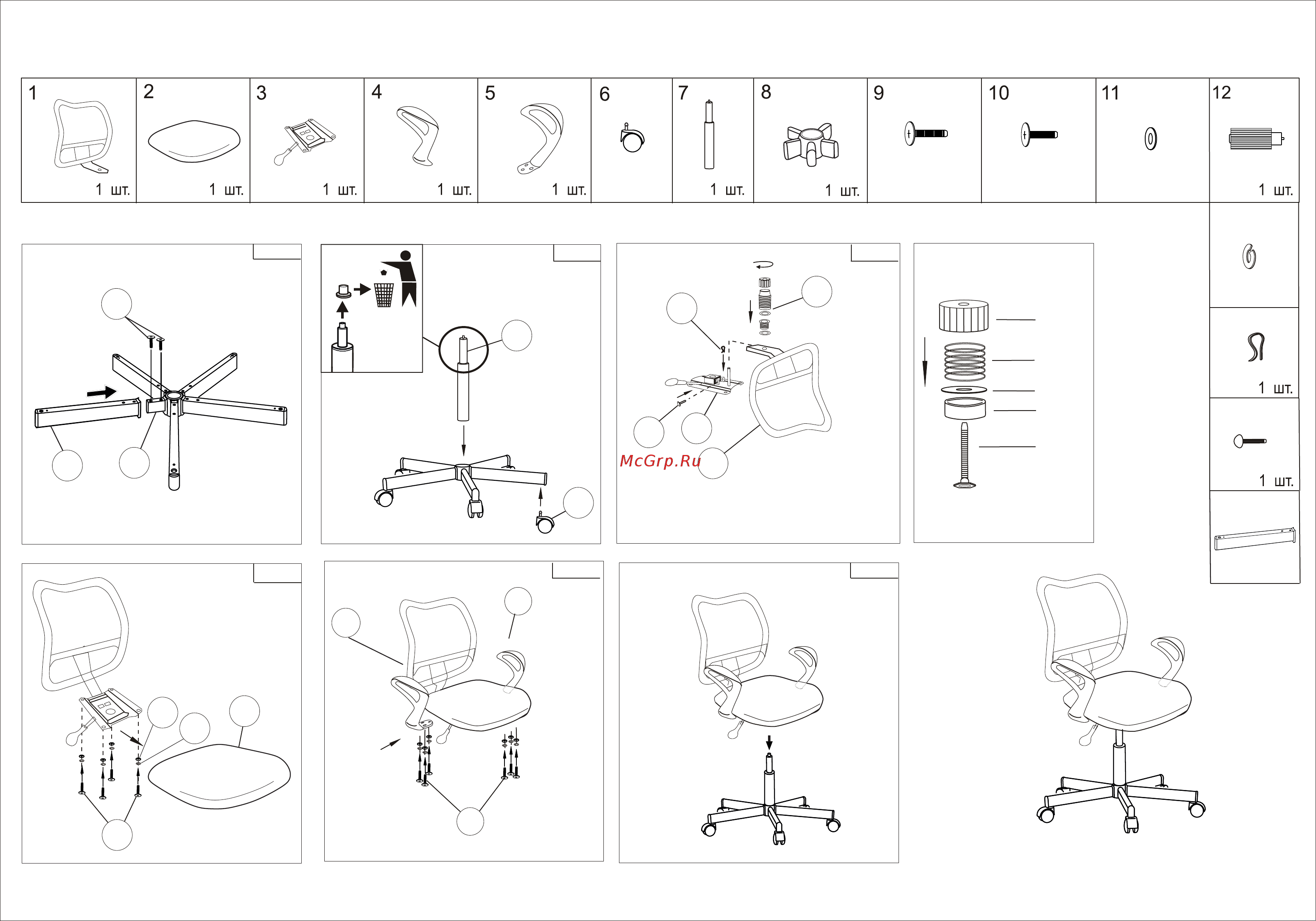 | 1 | 2 | 3 | 4 | 5 | 6 | 7 | 8 | 9 | 10 | 11 | 12 |
|---|---|---|---|---|---|---|---|---|---|---|---|
| 1 шт. | 1 шт. | 1 шт. | 1 шт. | 1 шт. | | 1 шт. | 1 шт. | | | | 1 шт. |

1 шт.

1 шт.

McGrp.Ru