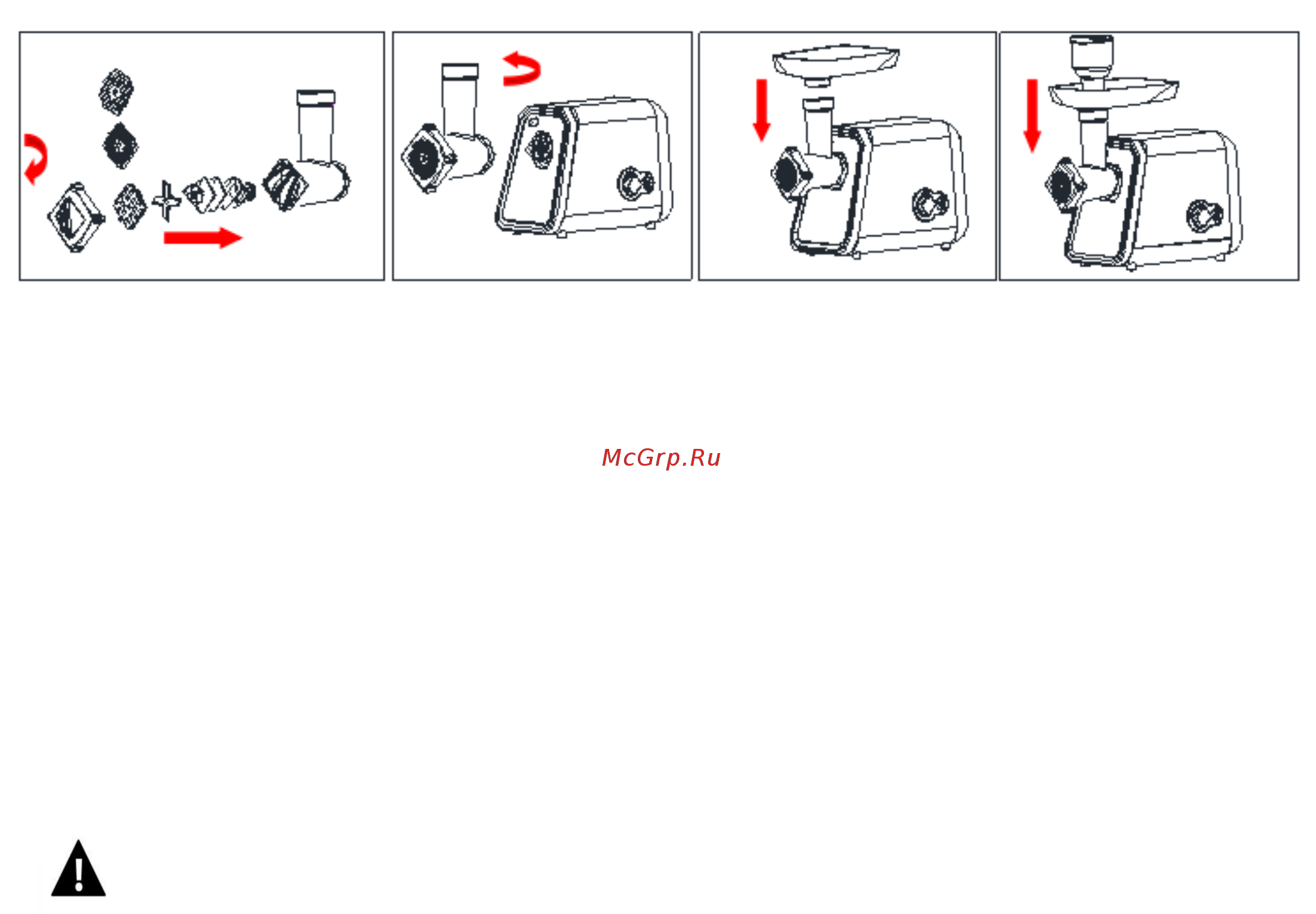 McGrp.Ru