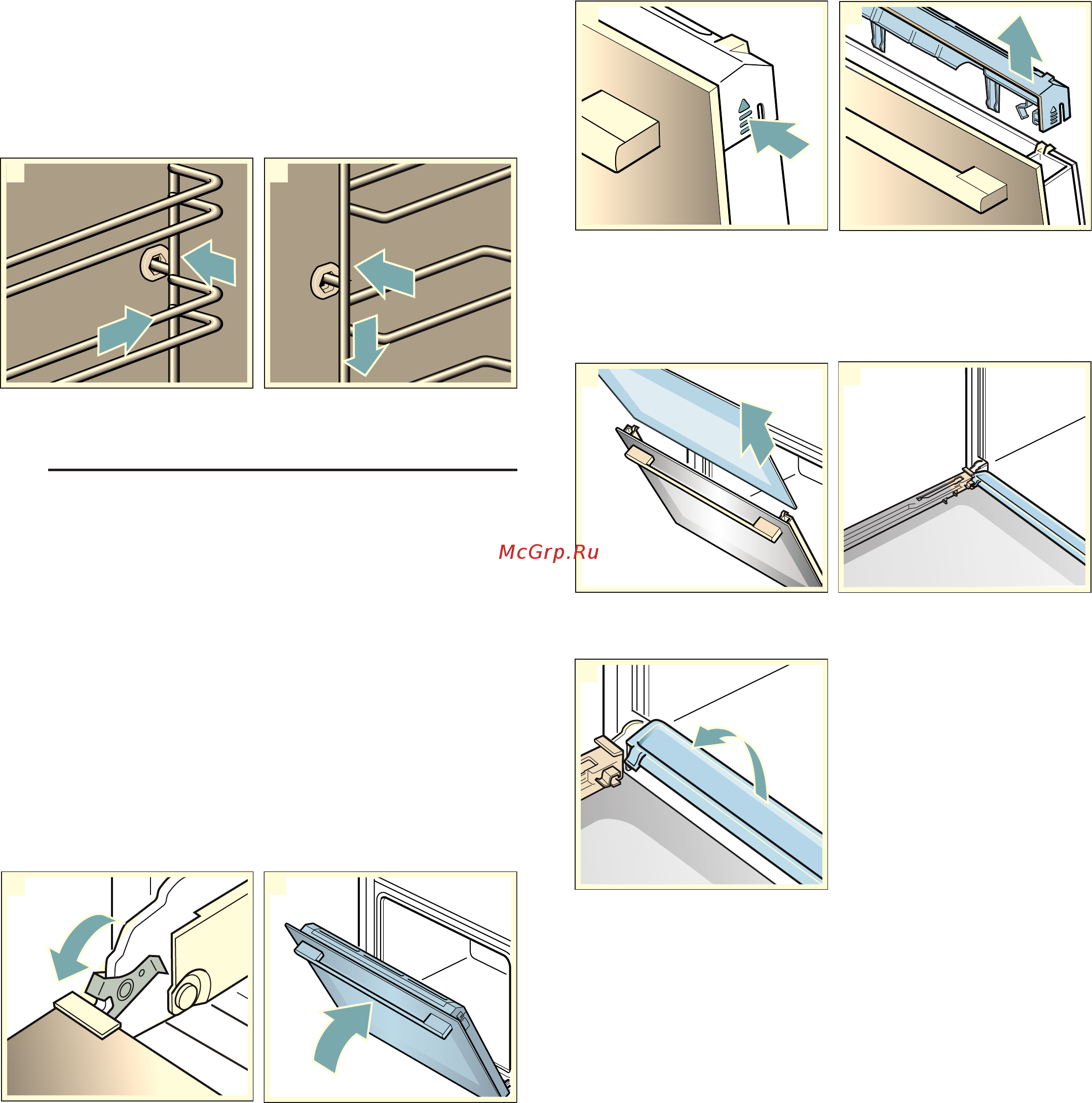 McGrp.Ru