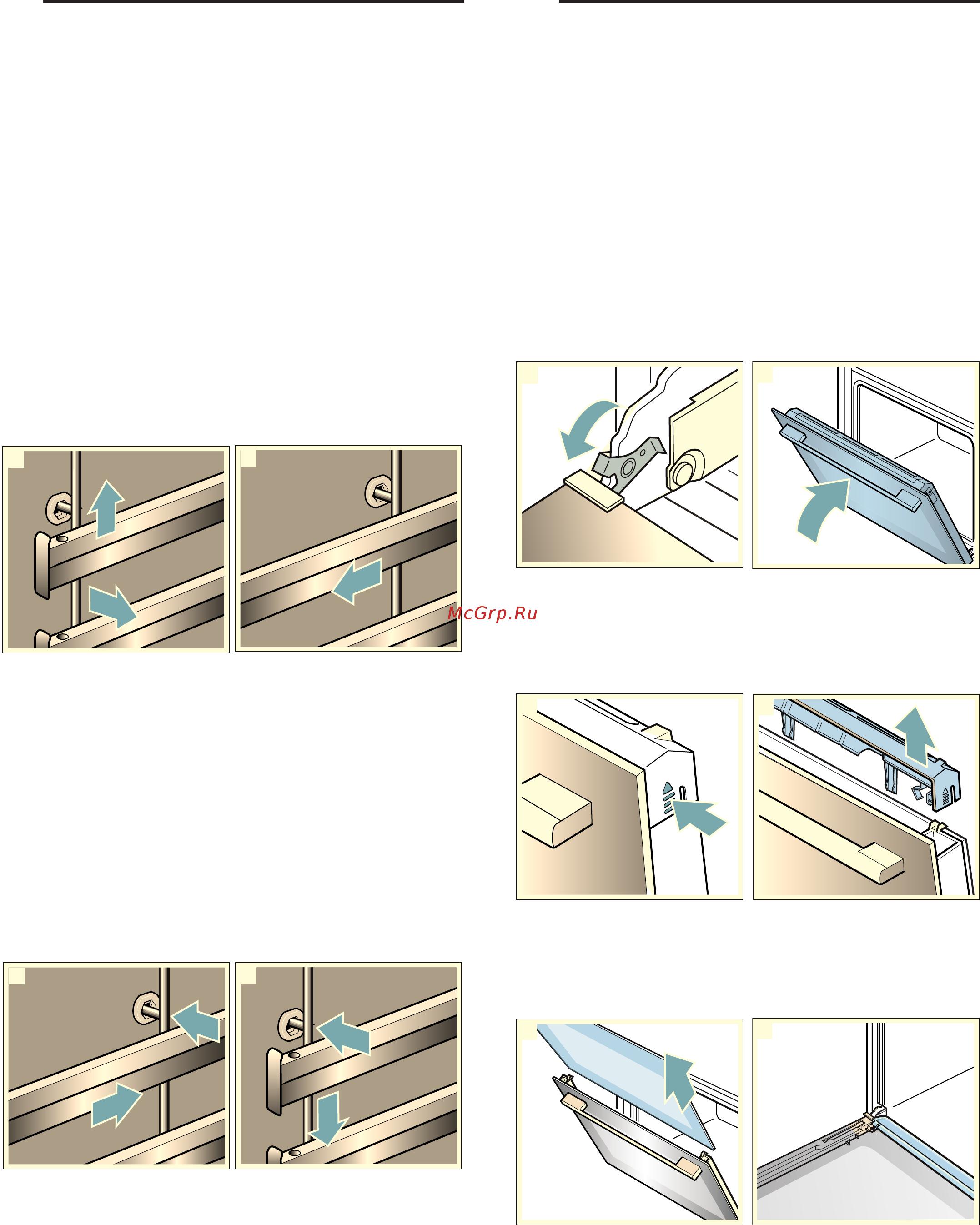 McGrp.Ru