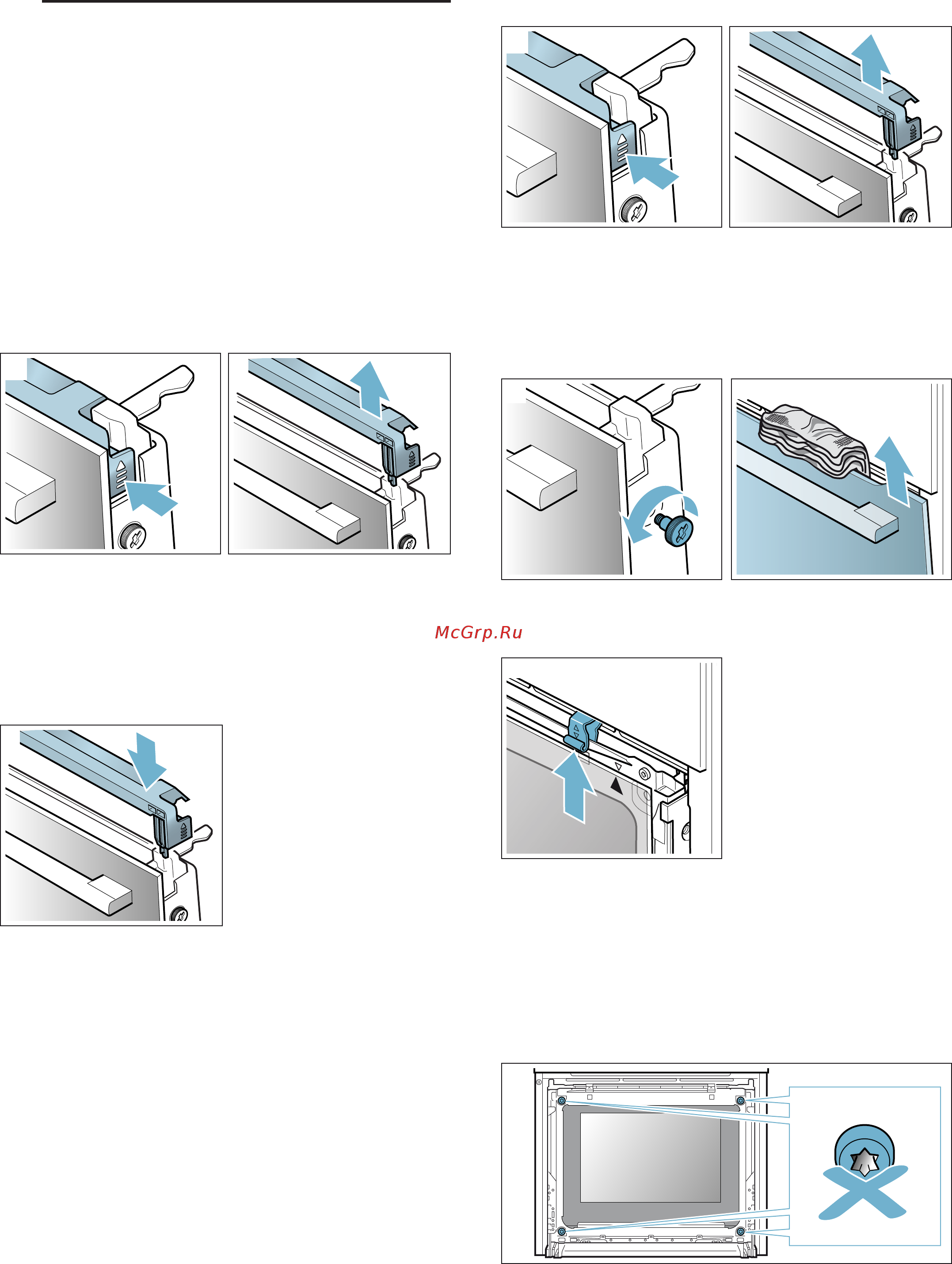 McGrp.Ru