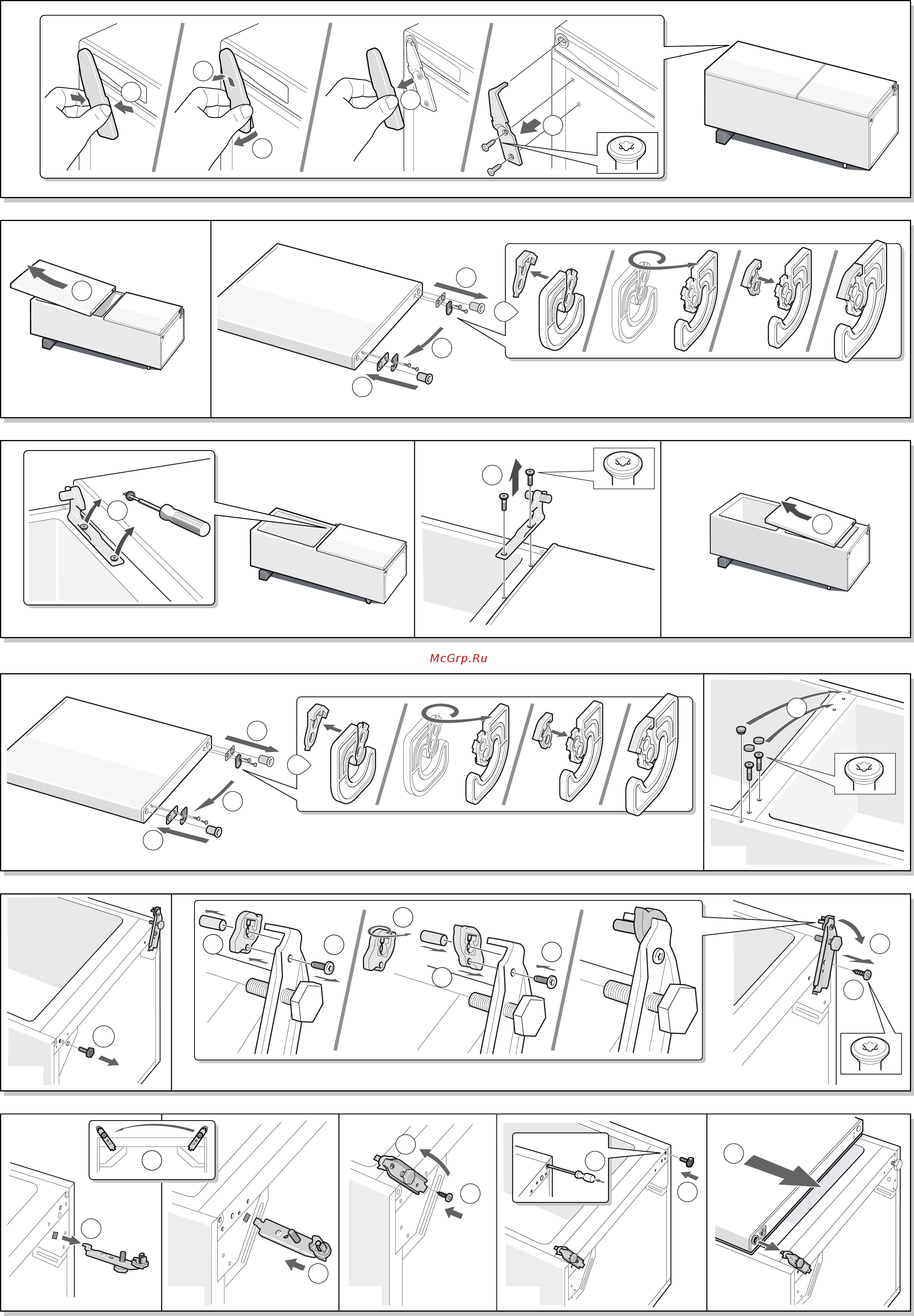 McGrp.Ru