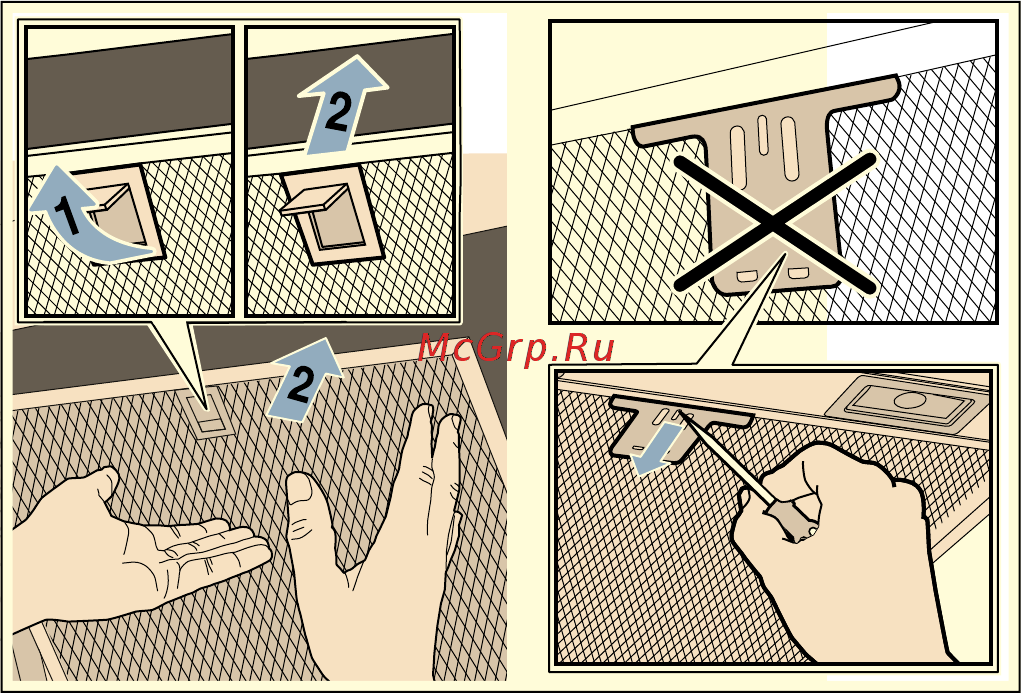 1
2
2
McGrp.Ru