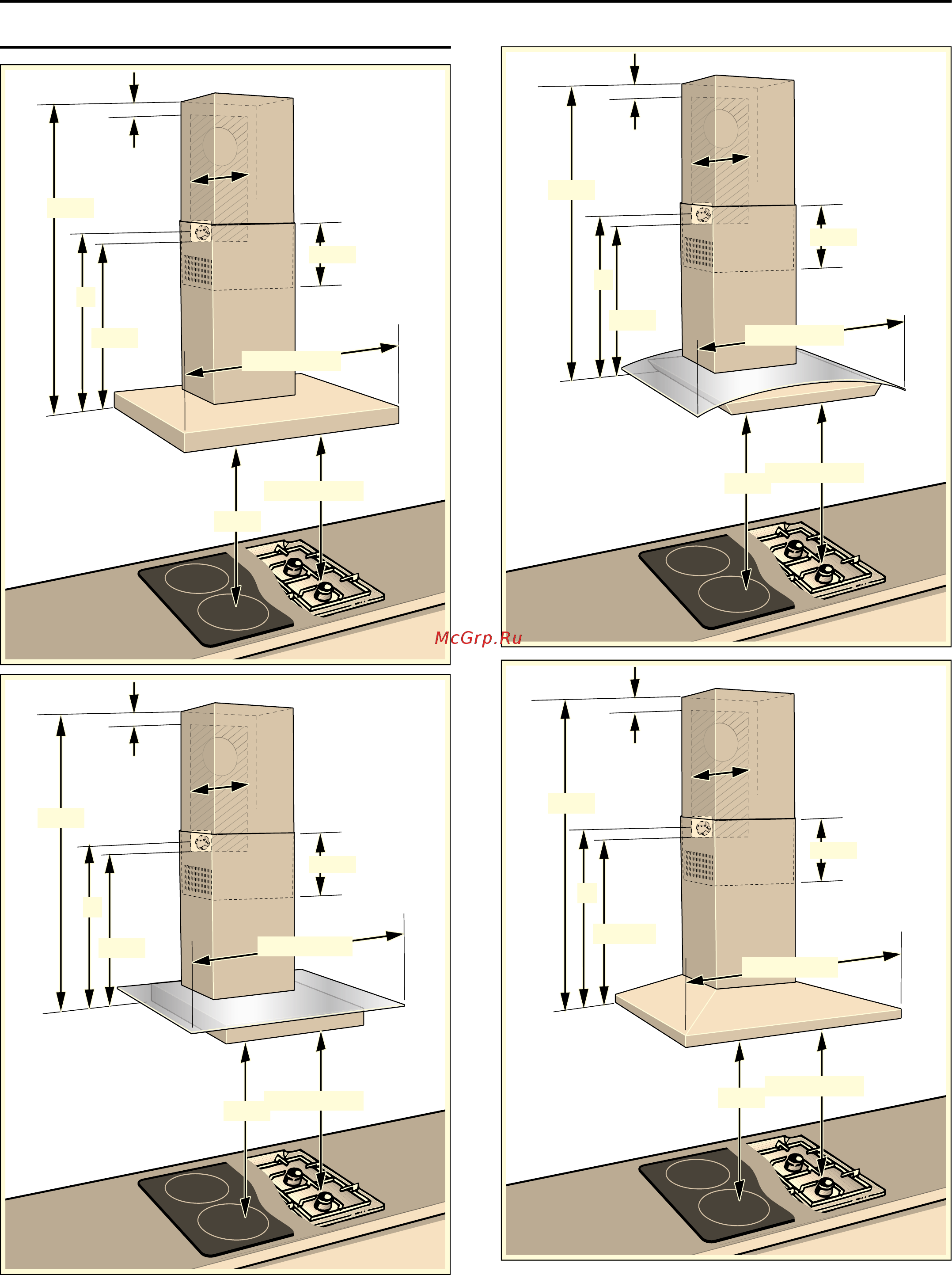 McGrp.Ru