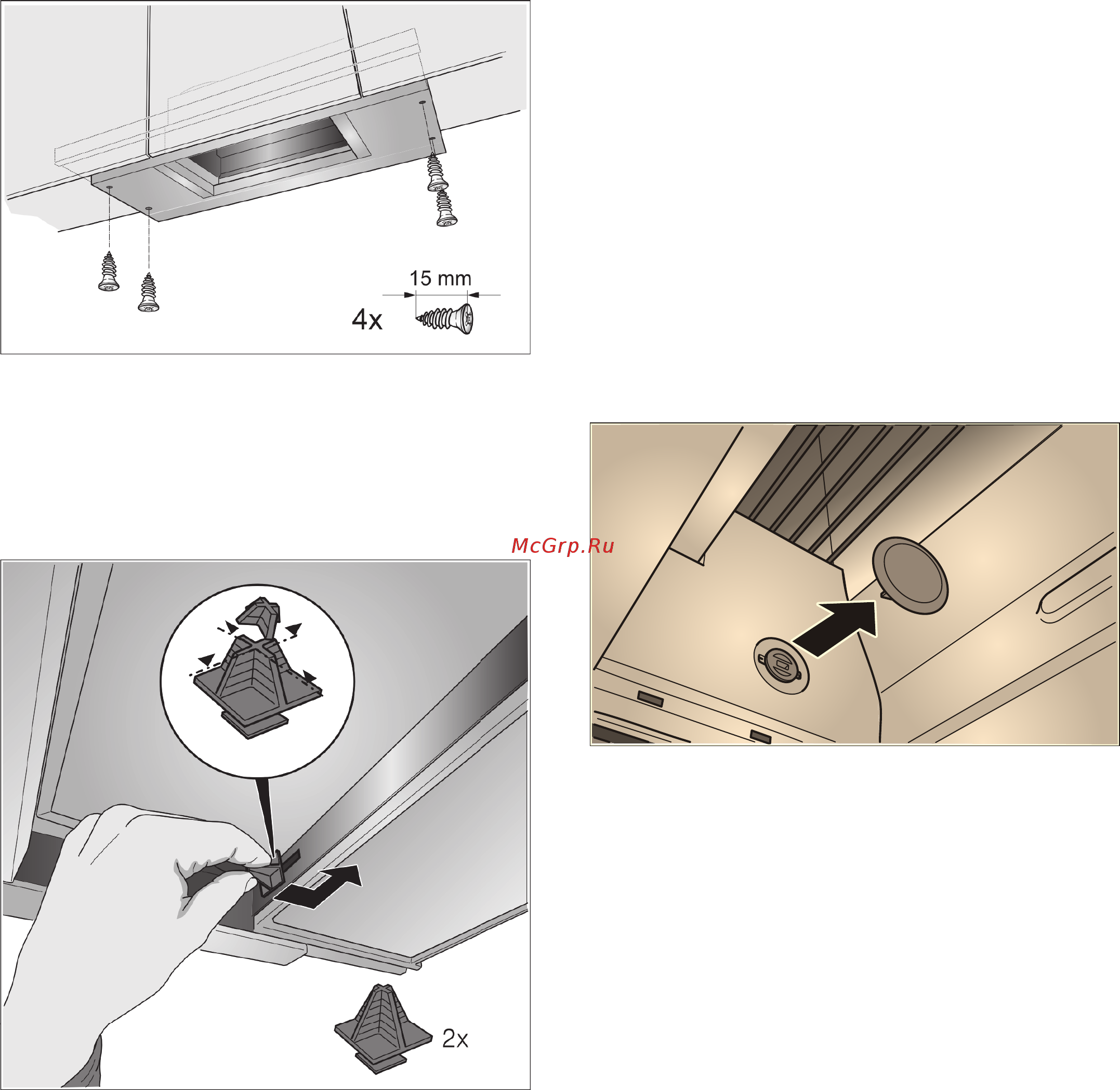 15 mm
4x

McGrp.Ru

2x