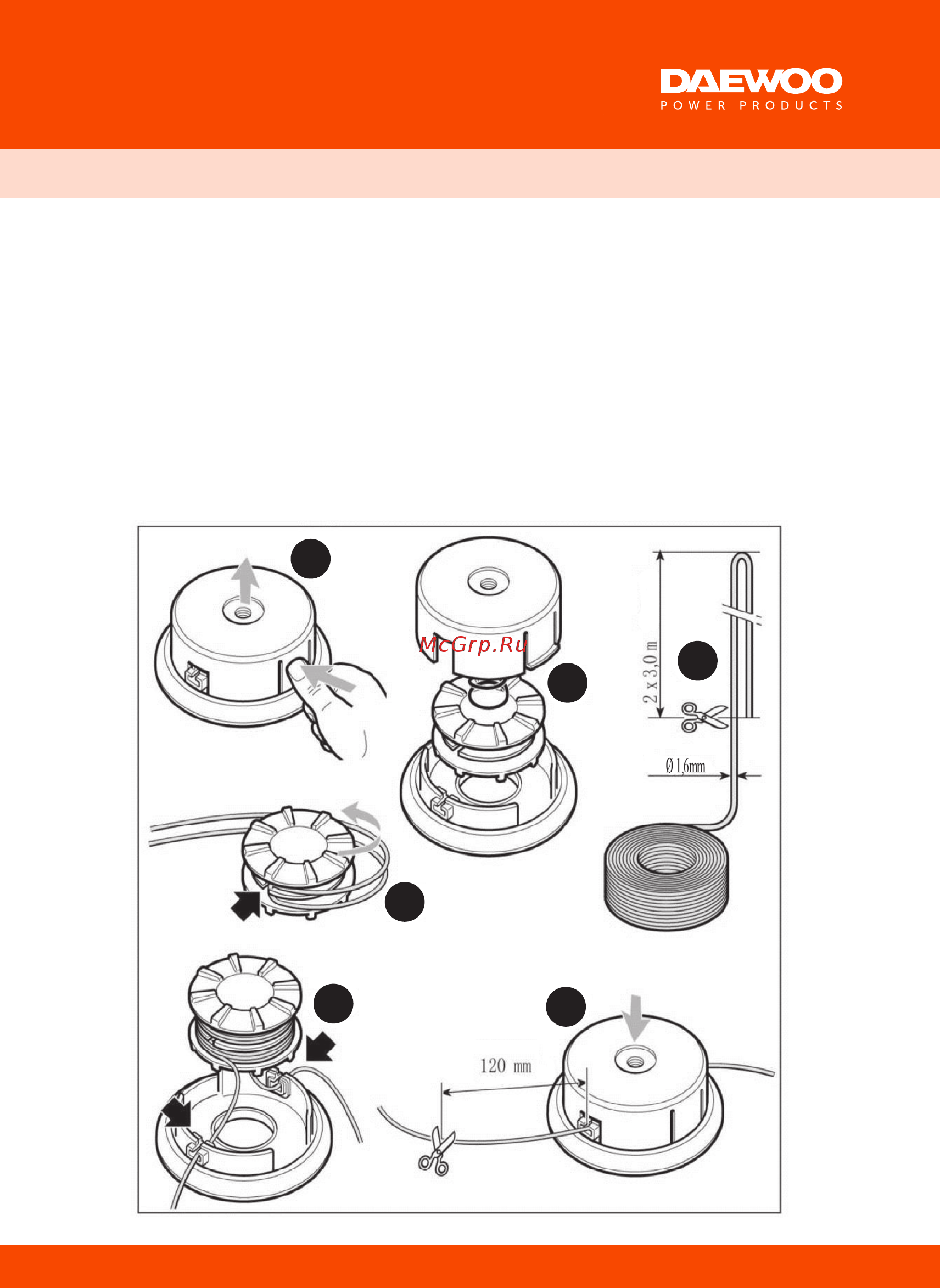 DAEWOO
POWER PRODUCTS

McGrp.Ru

2 x 3,0 m

Ø 1,6mm

120 mm