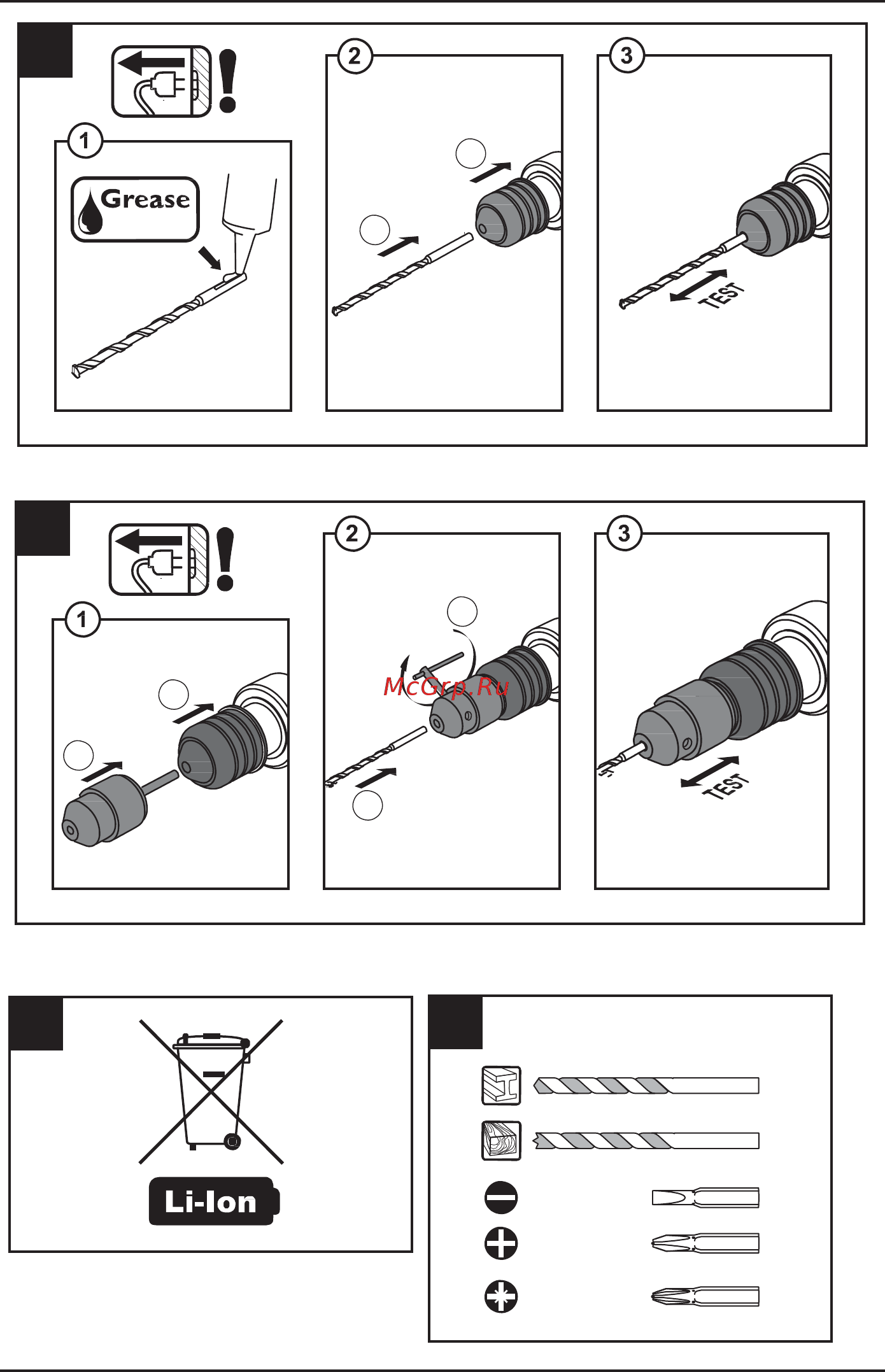 1

Grease

2

3

TEST

1

2

McGrp.Ru

3

TEST

Li-Ion