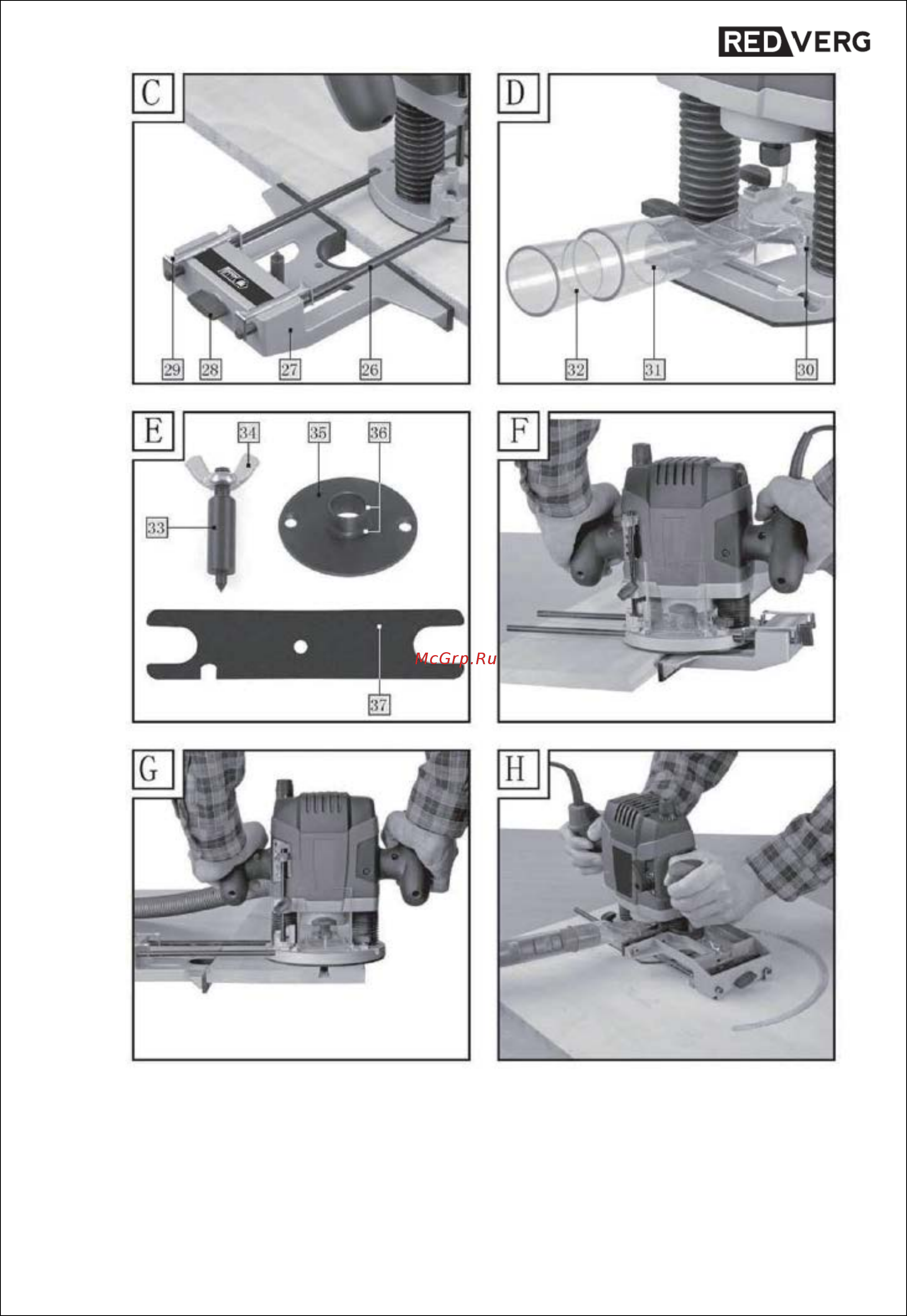 REDVERG

C

29 28 27 26

D

32 31 30

E

34 35 36

33

37

McGrp.Ru

F

G

H