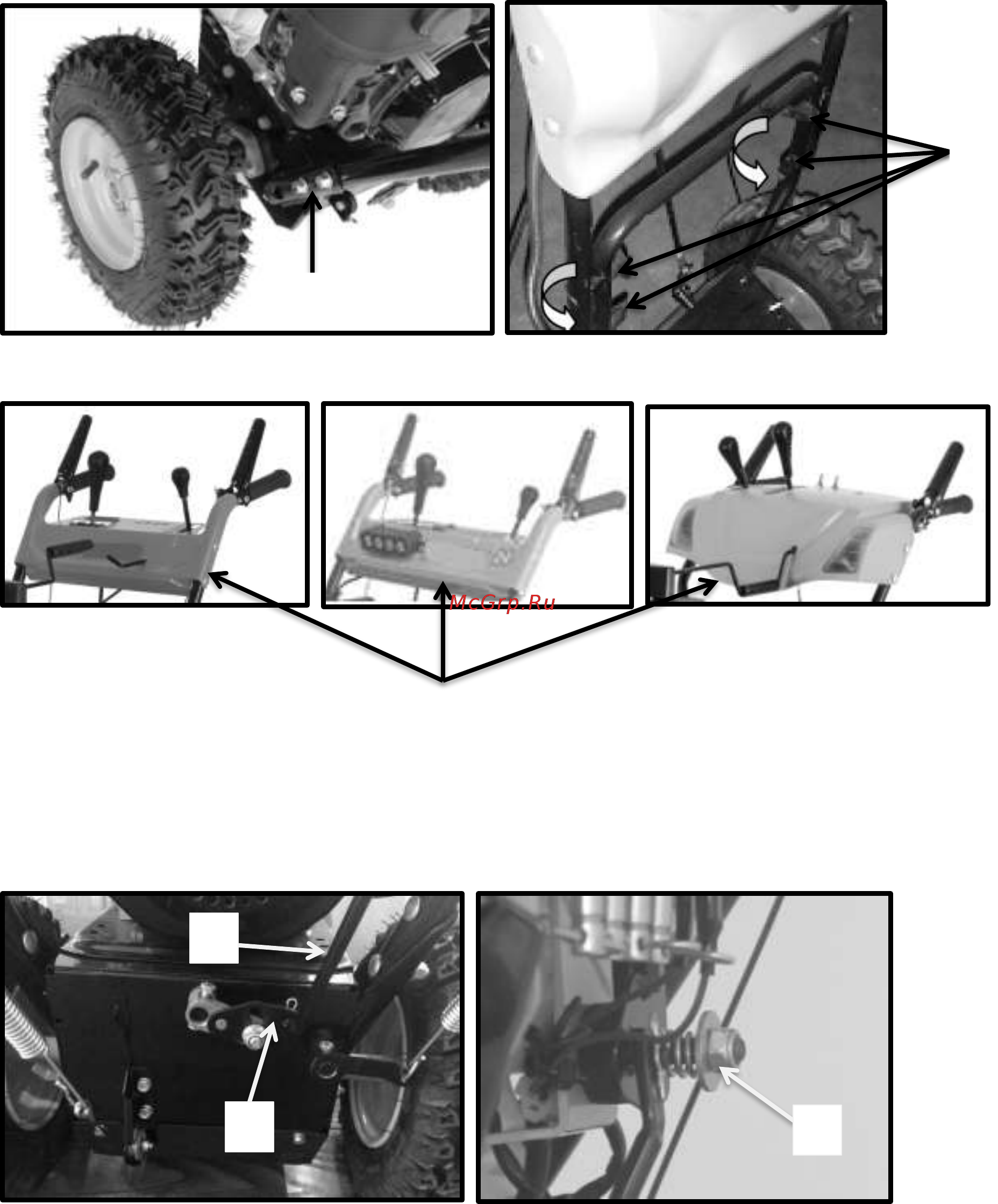 McGrp.Ru