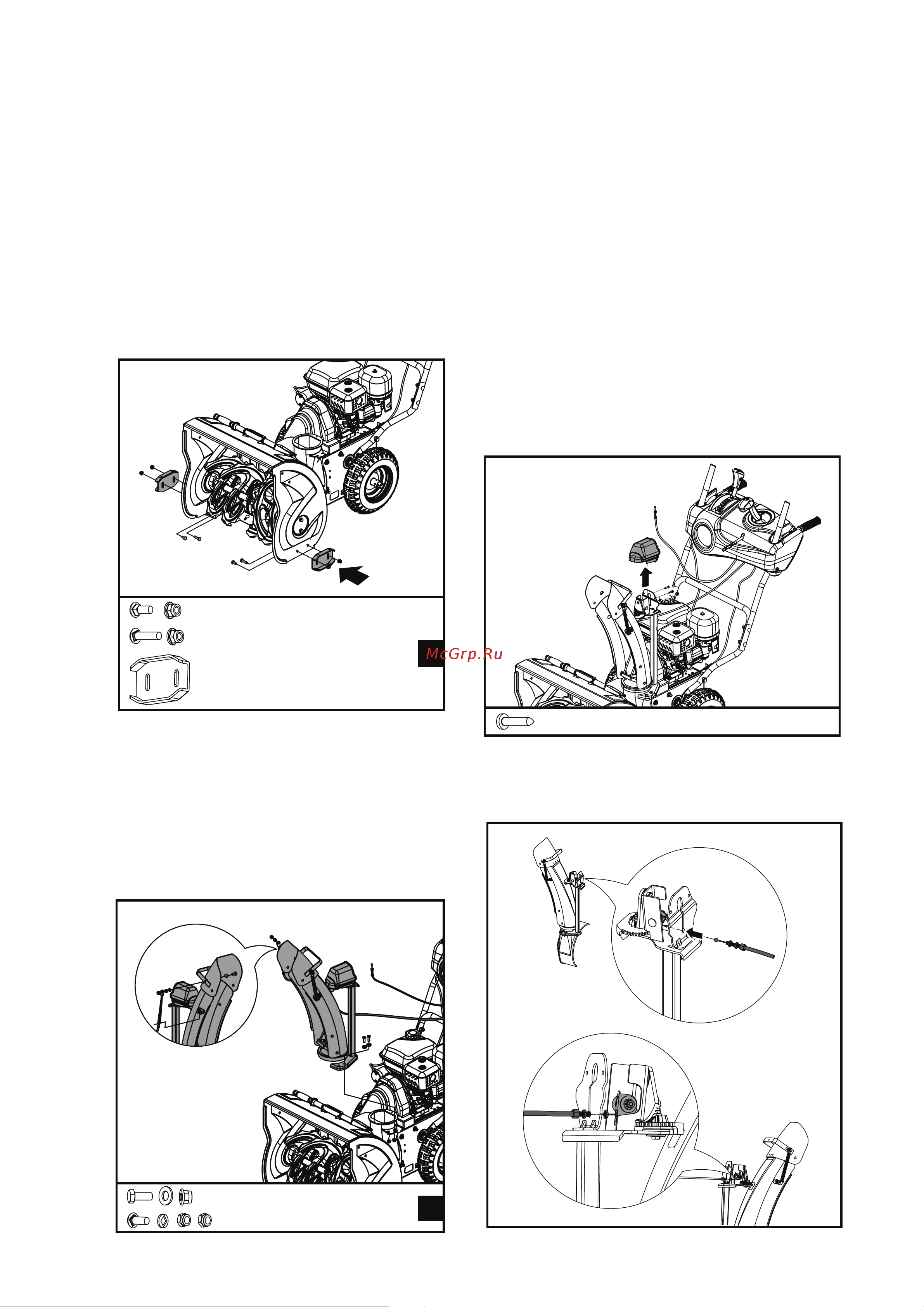 McGrp.Ru