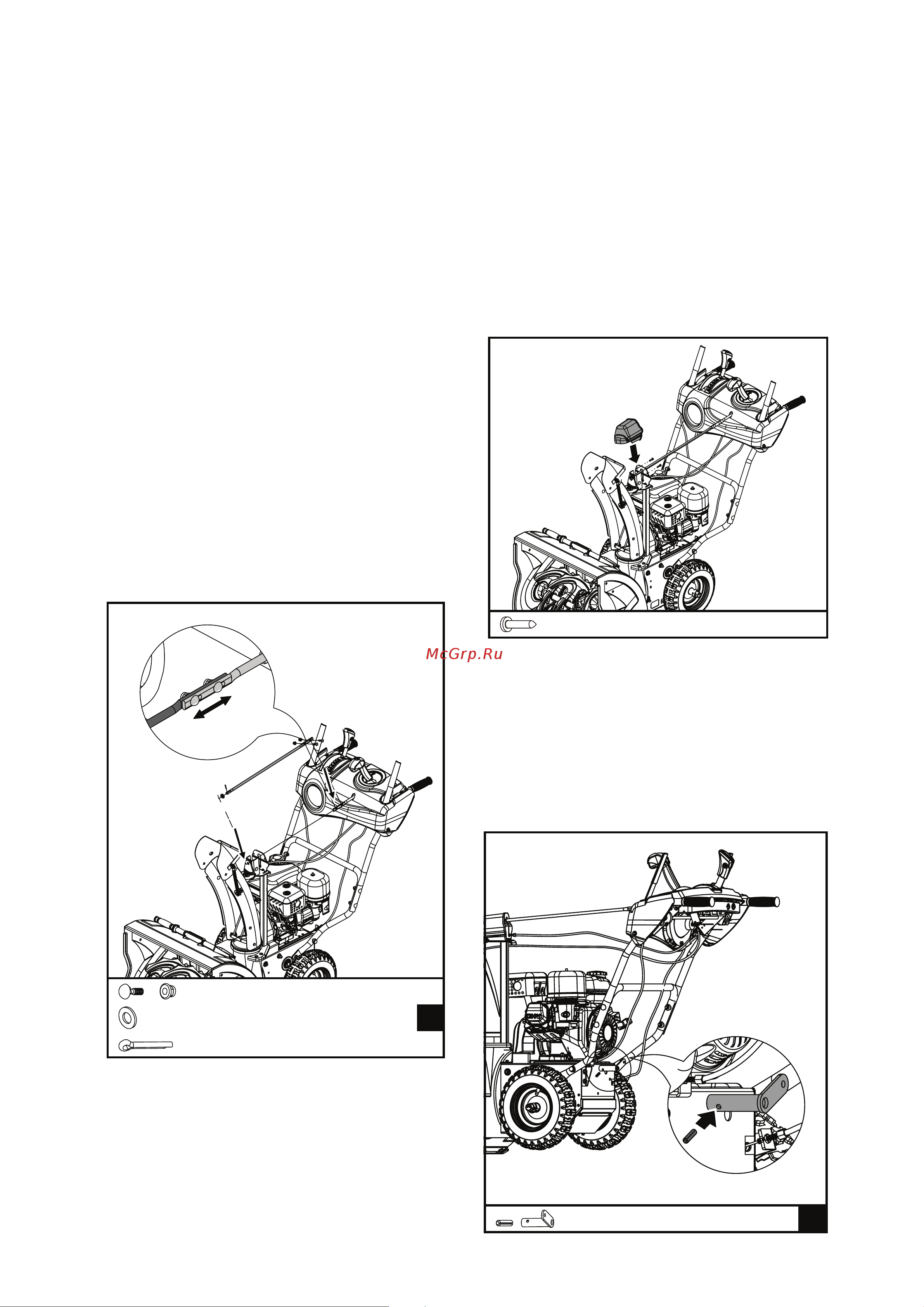 McGrp.Ru