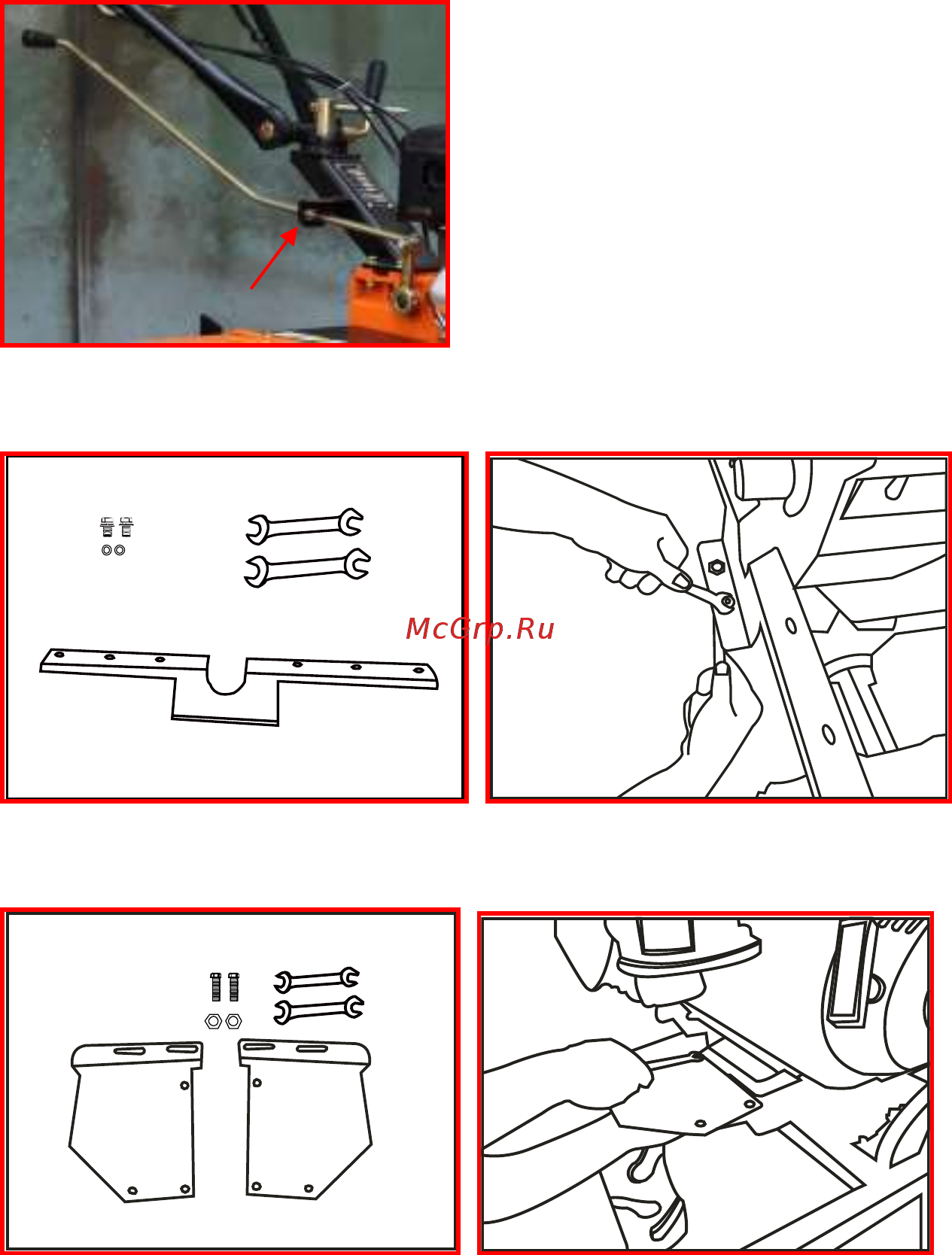 McGrp.Ru