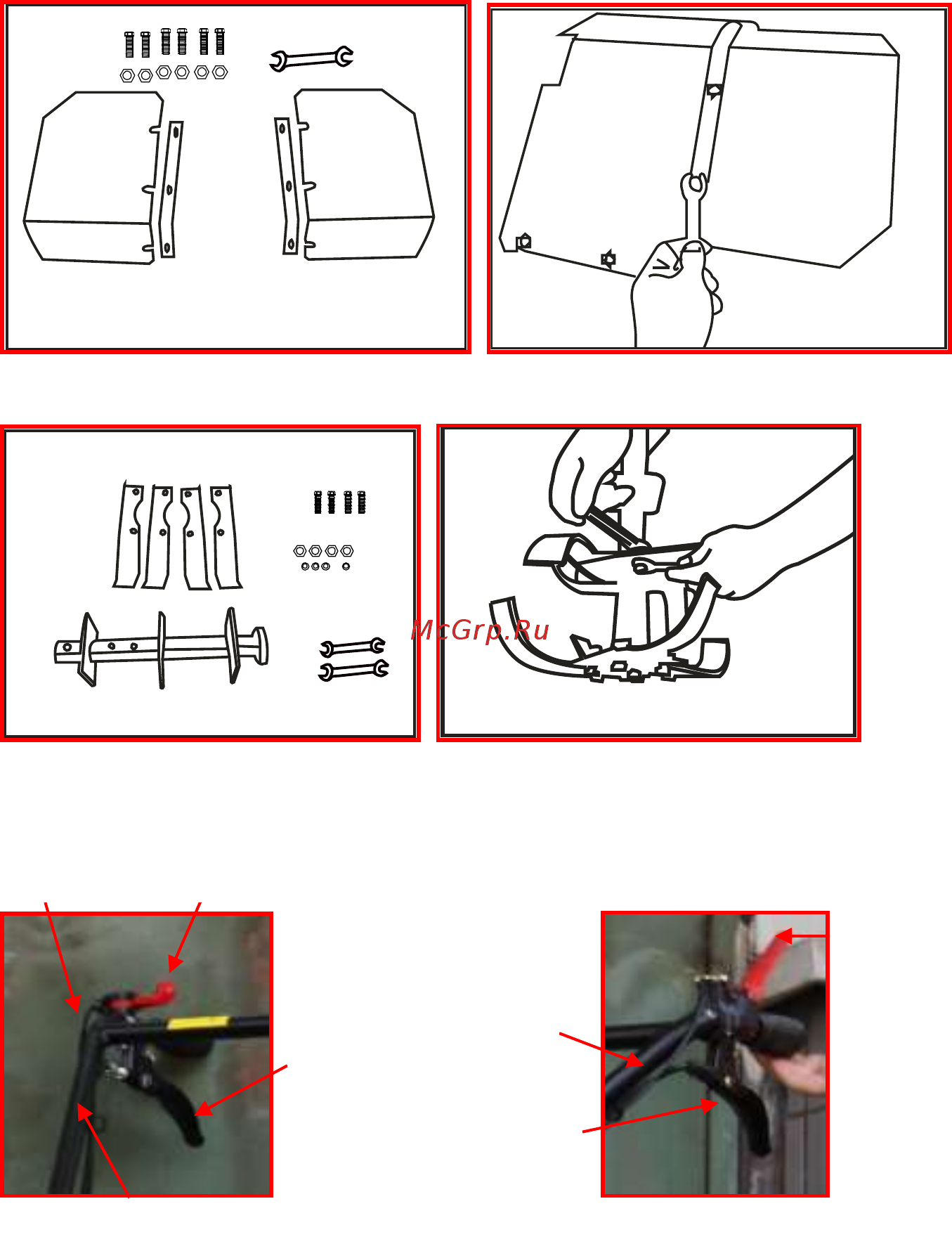 McGrp.Ru