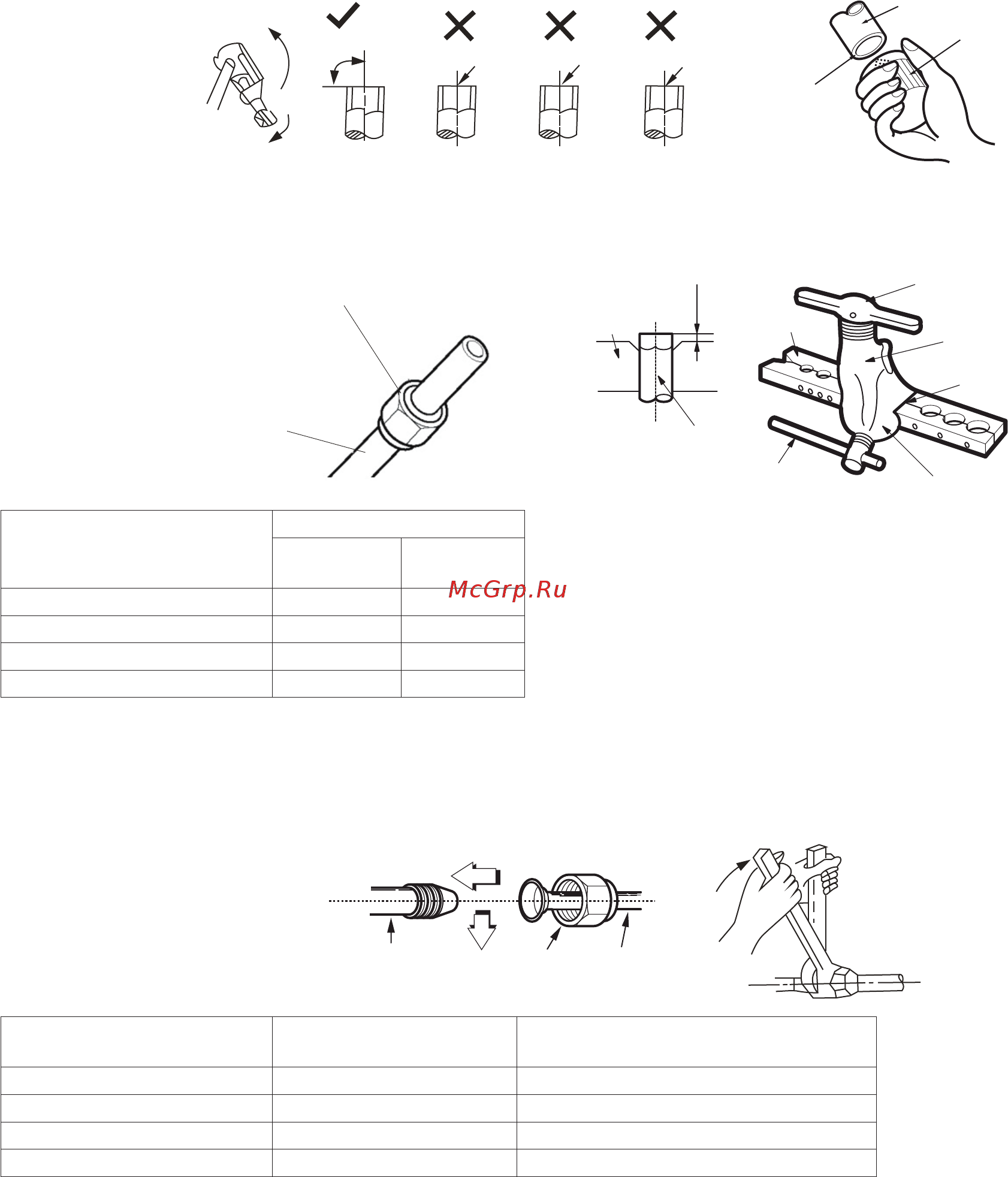 McGrp.Ru