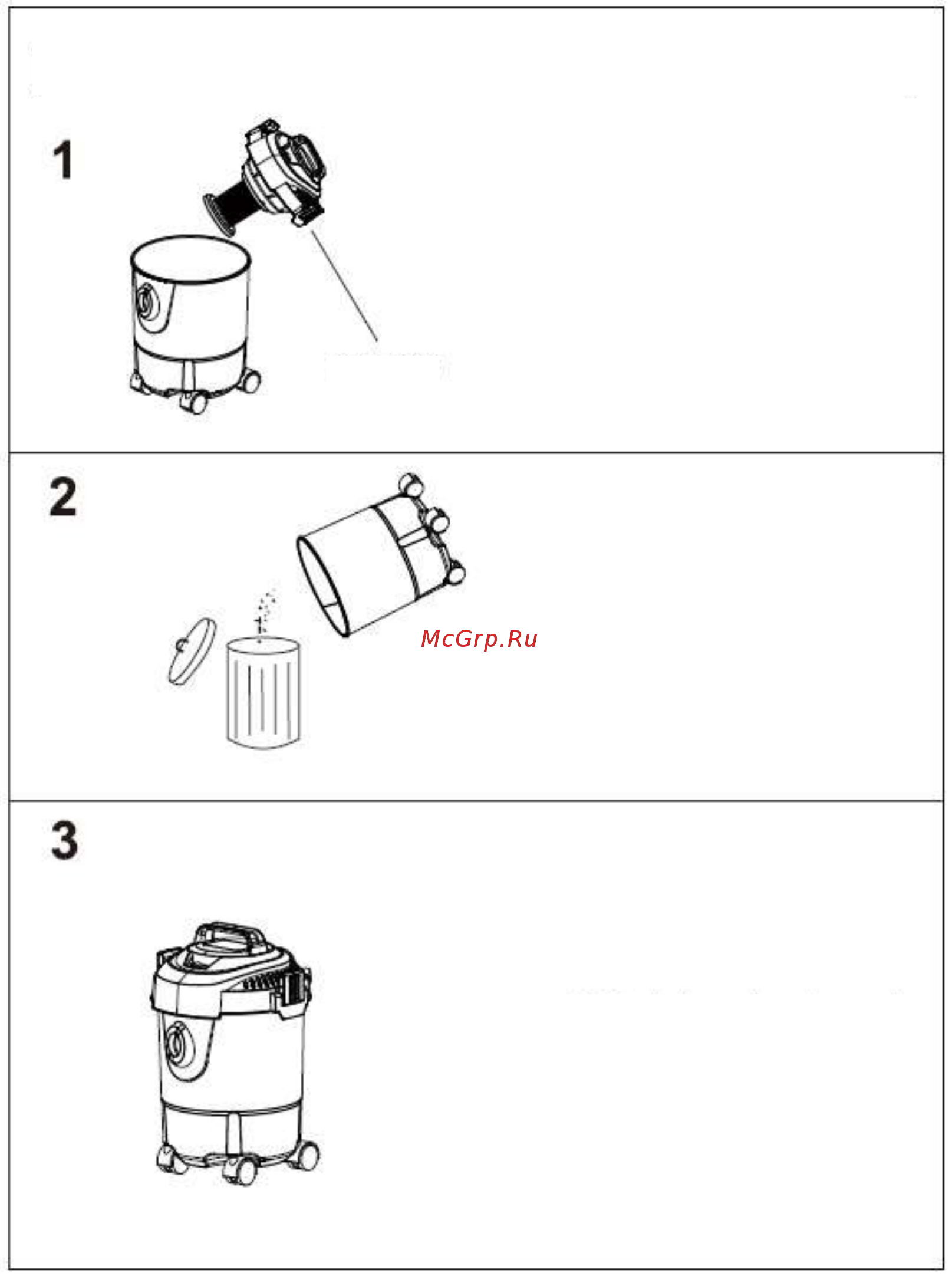 1

2

McGrp.Ru

3