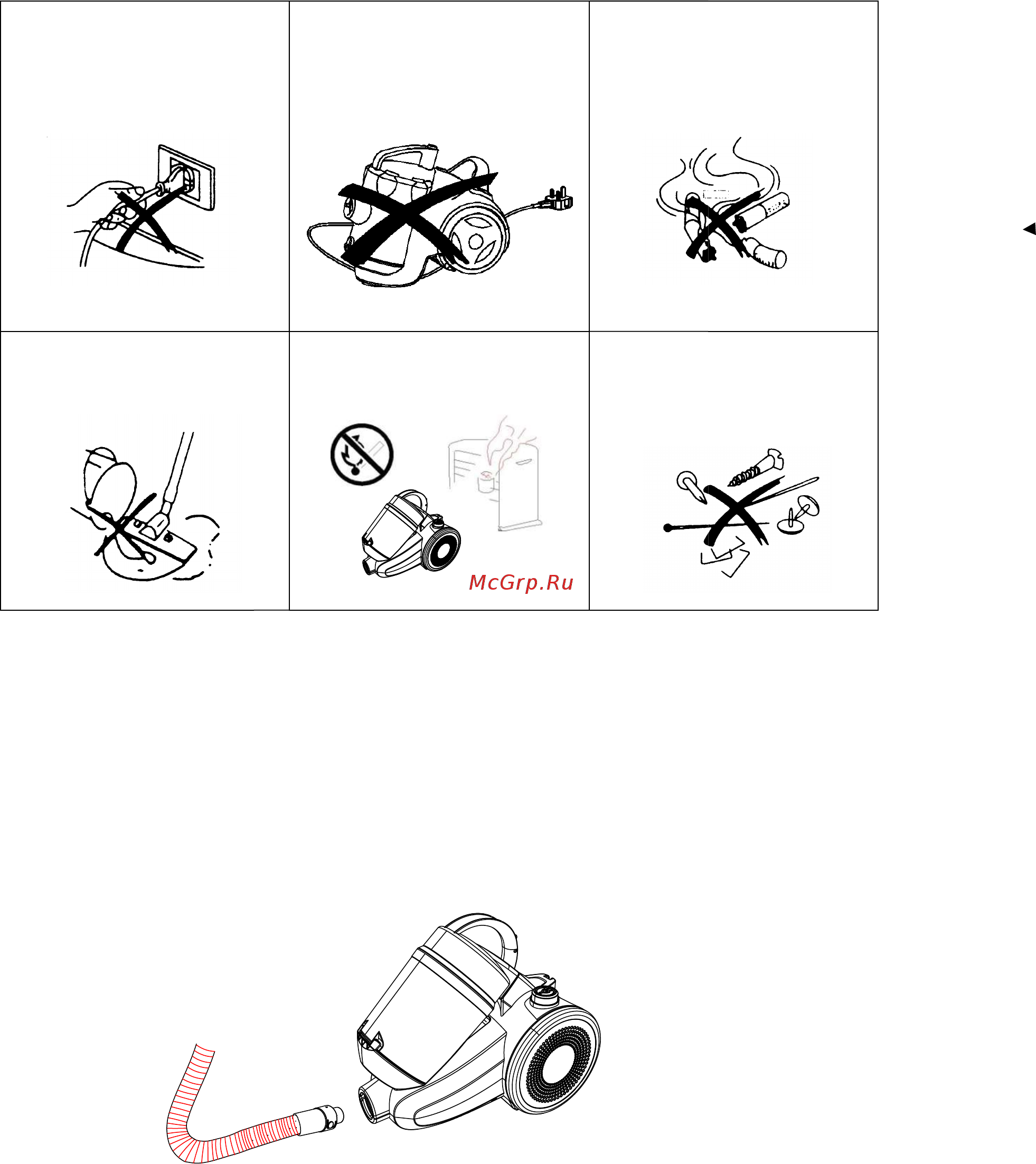 McGrp.Ru