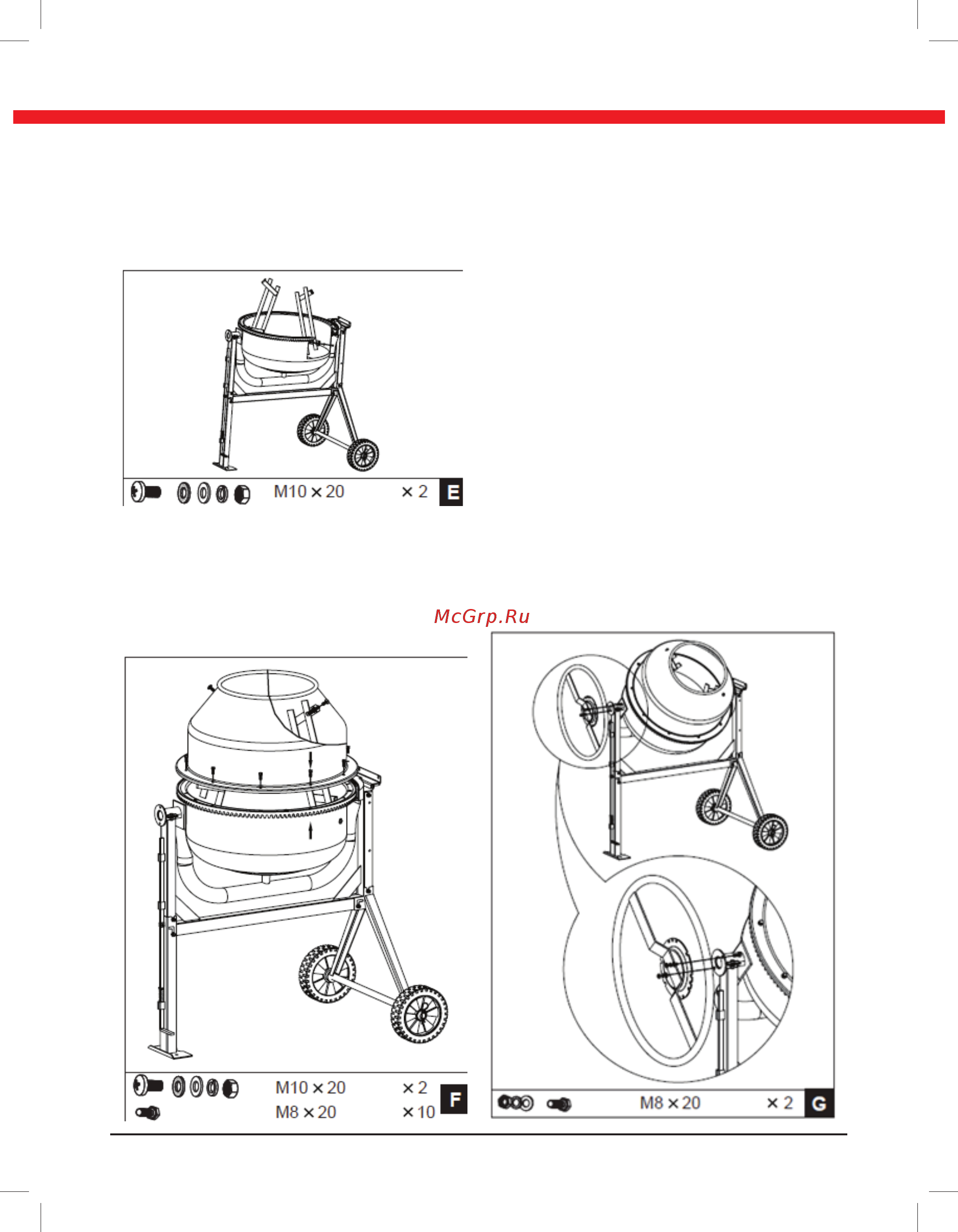 M10 × 20 × 2 E

McGrp.Ru

M10 × 20 × 2
M8 × 20 × 10 F

M8 × 20 × 2 G