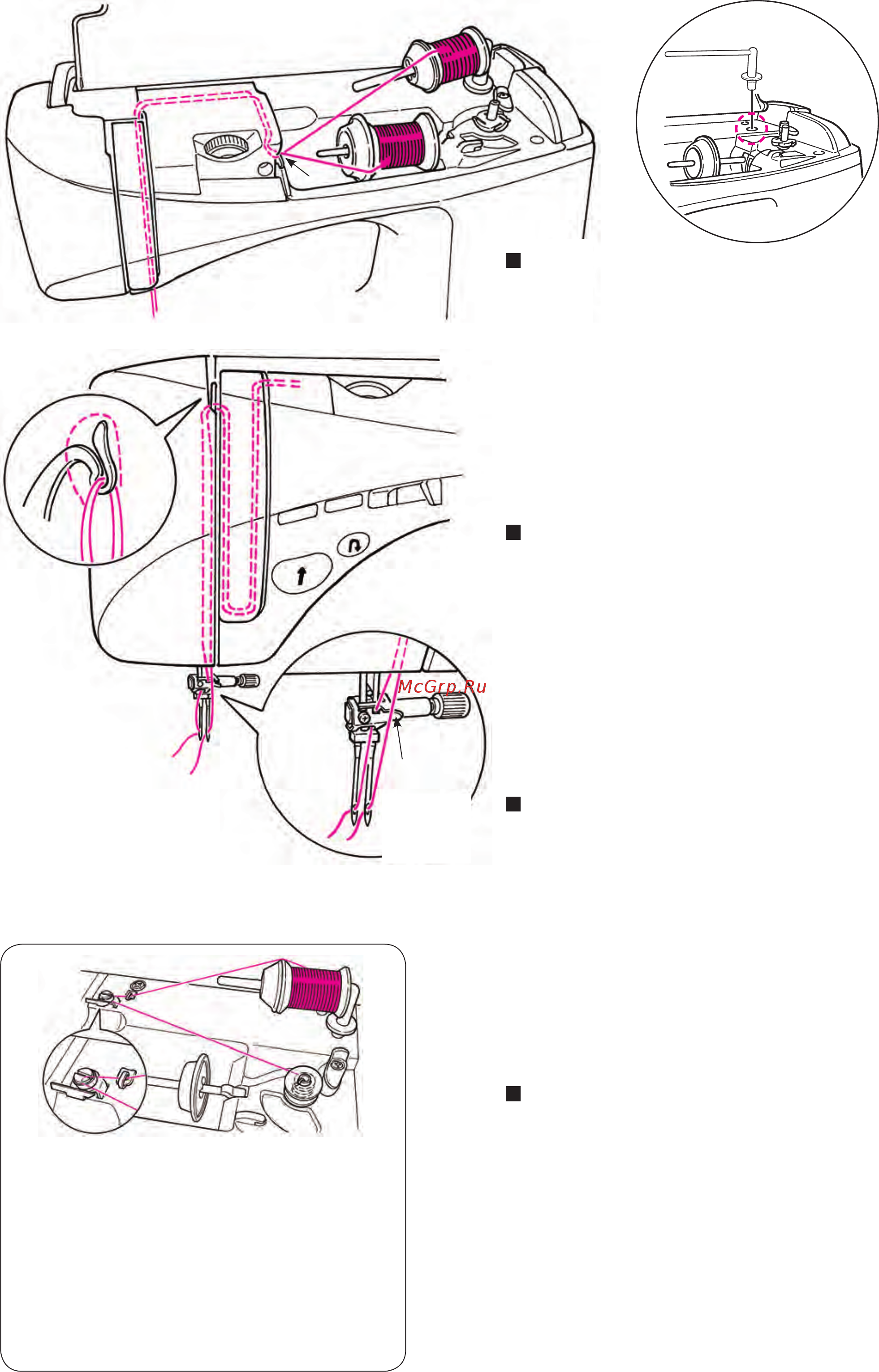 McGrp.Ru