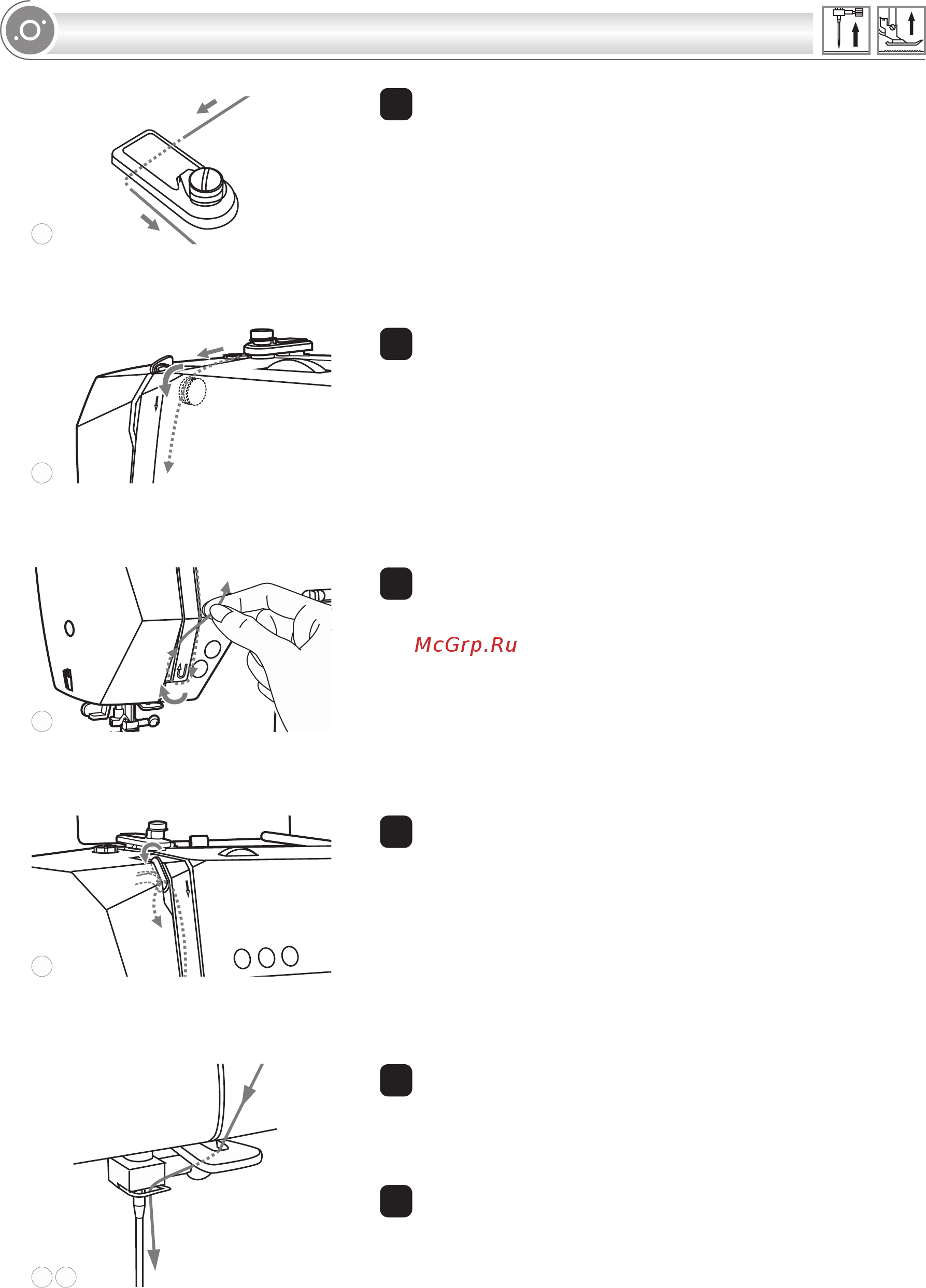 McGrp.Ru