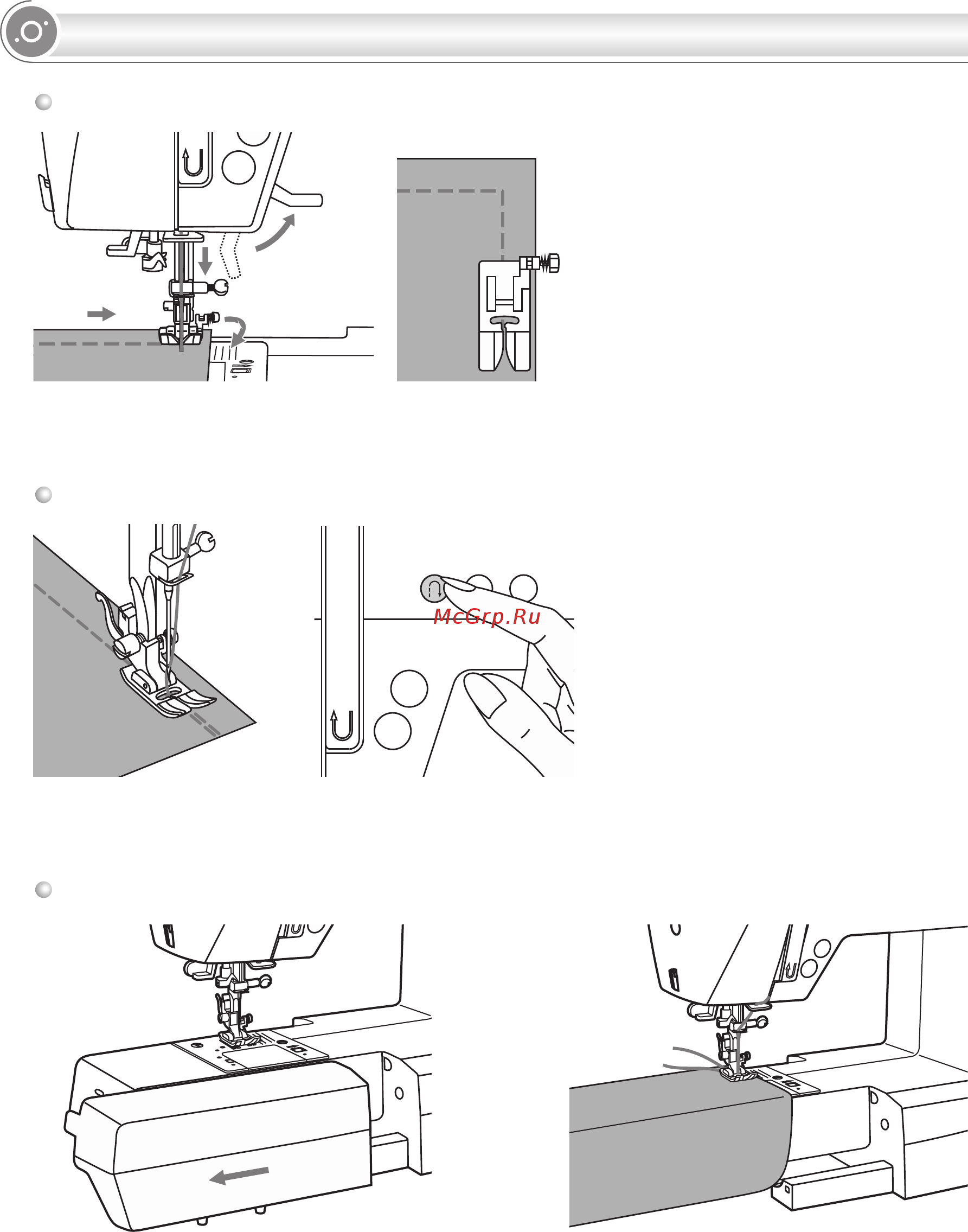 McGrp.Ru