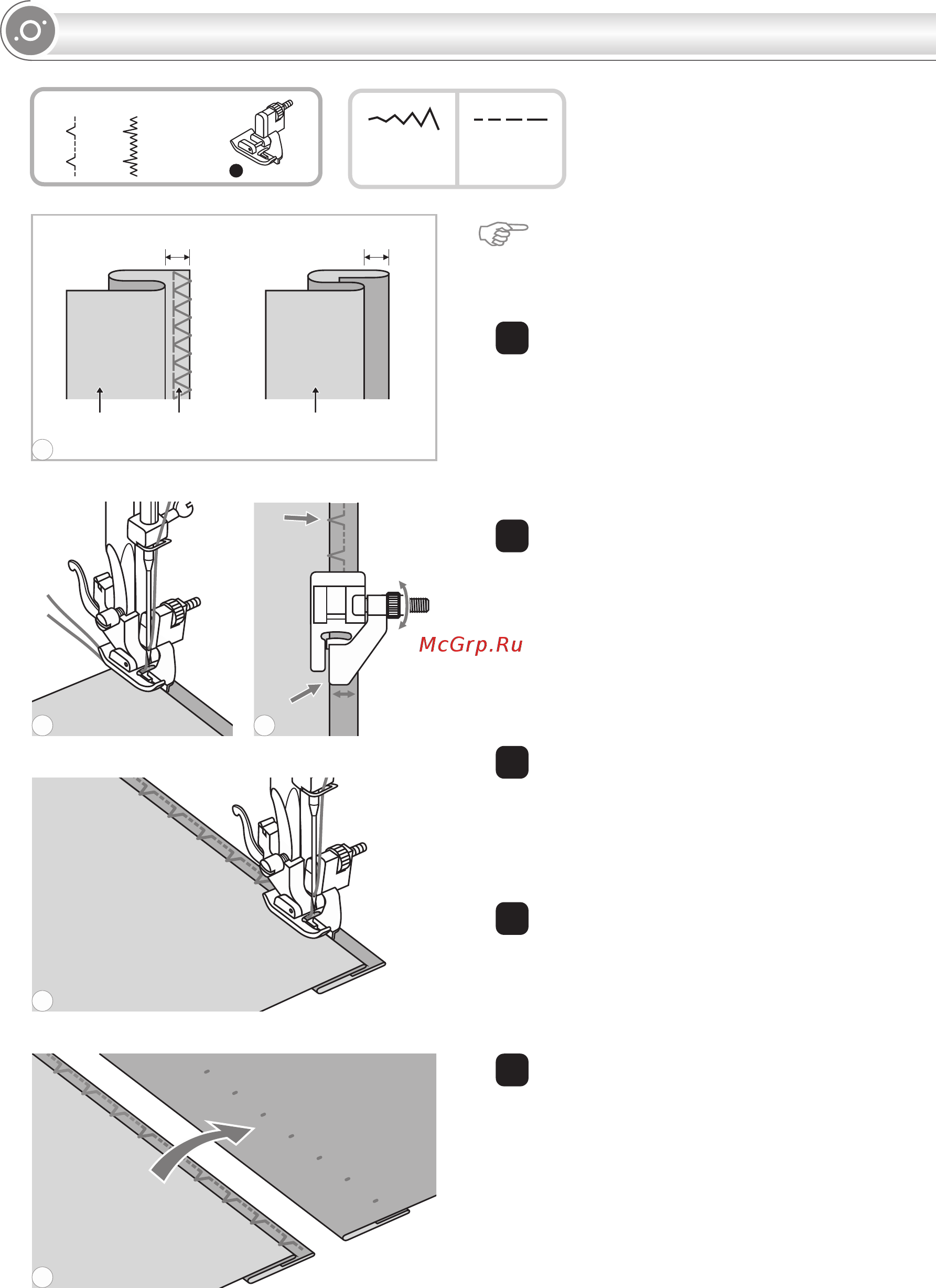 McGrp.Ru