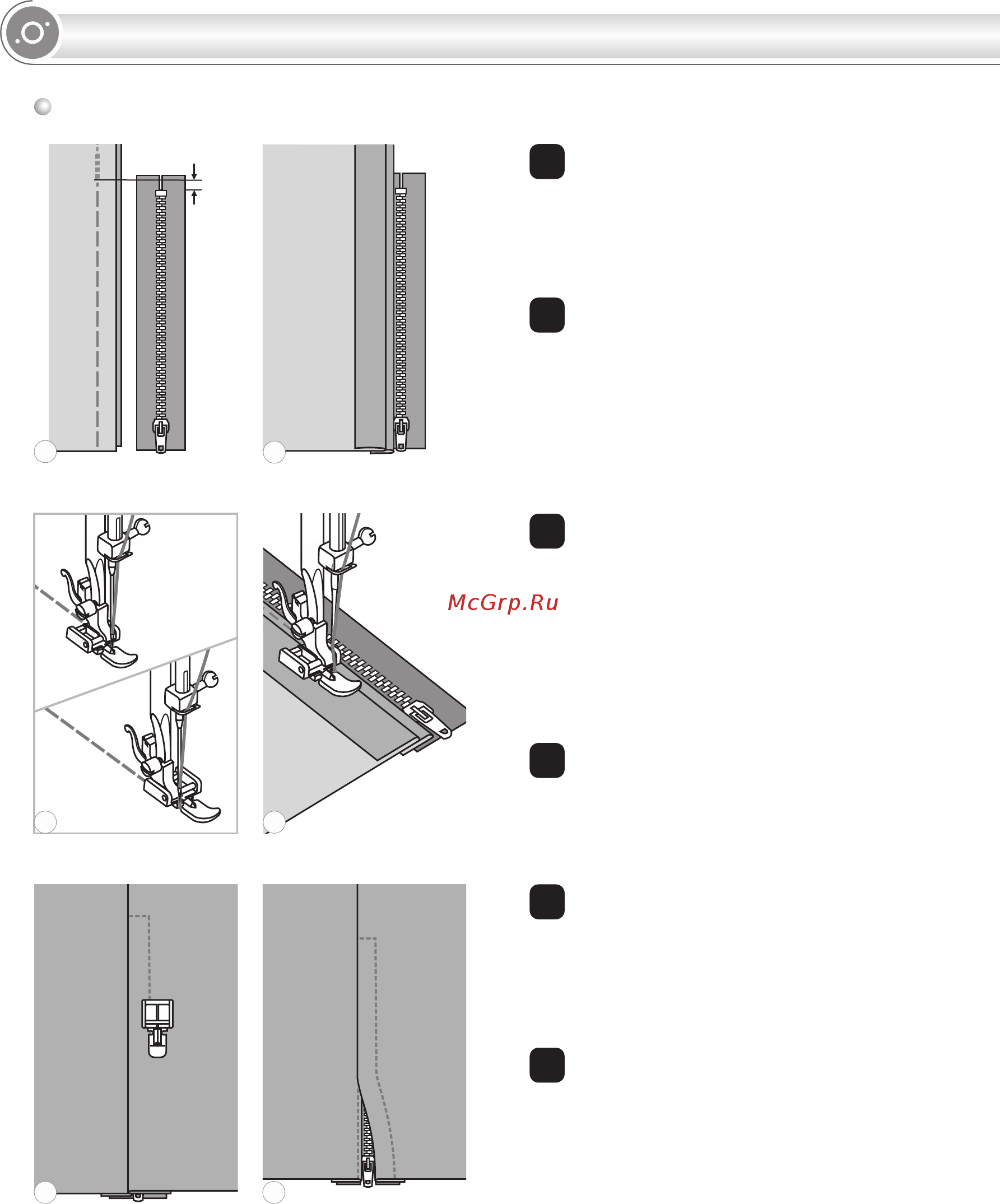 McGrp.Ru