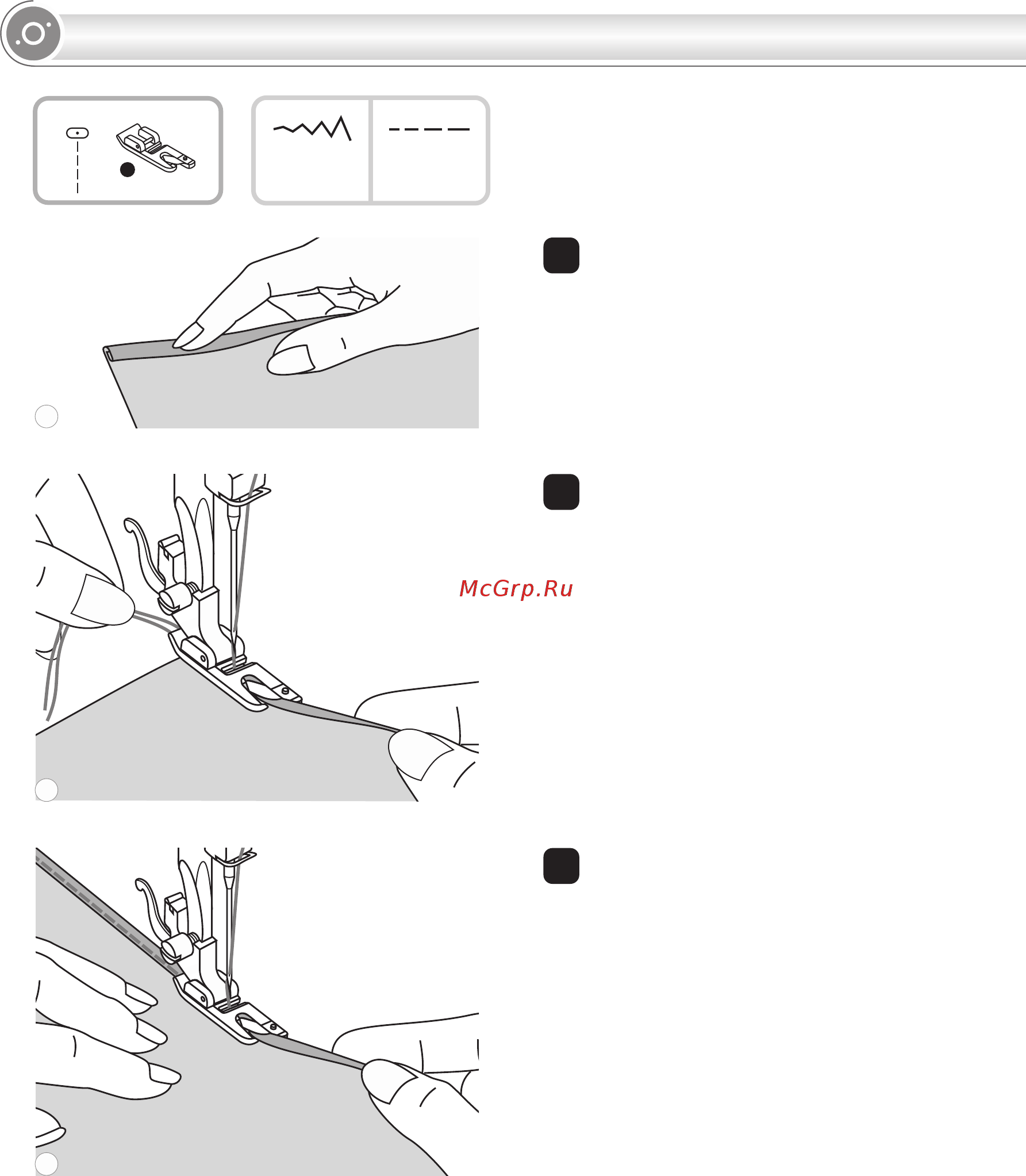 McGrp.Ru