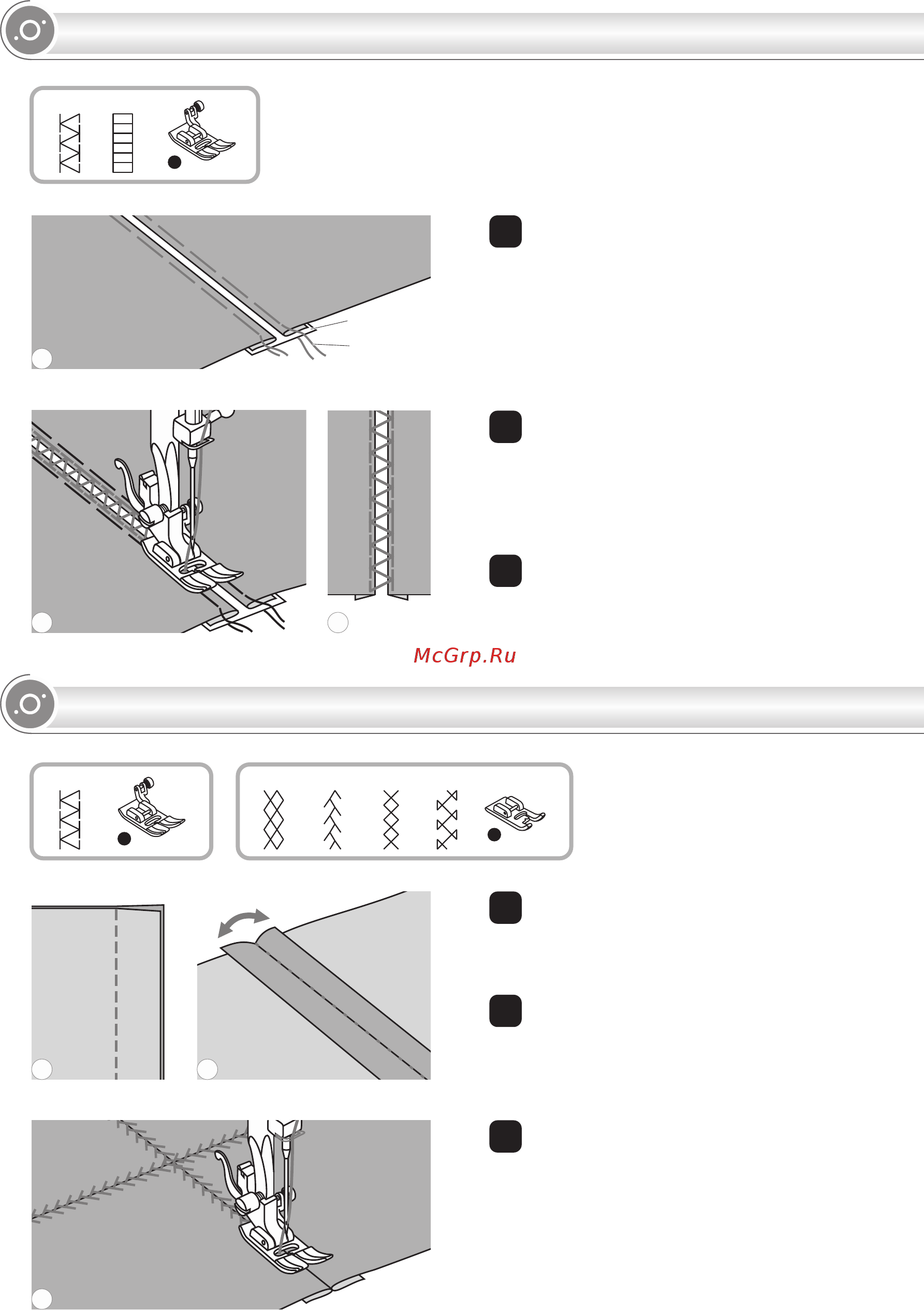 McGrp.Ru