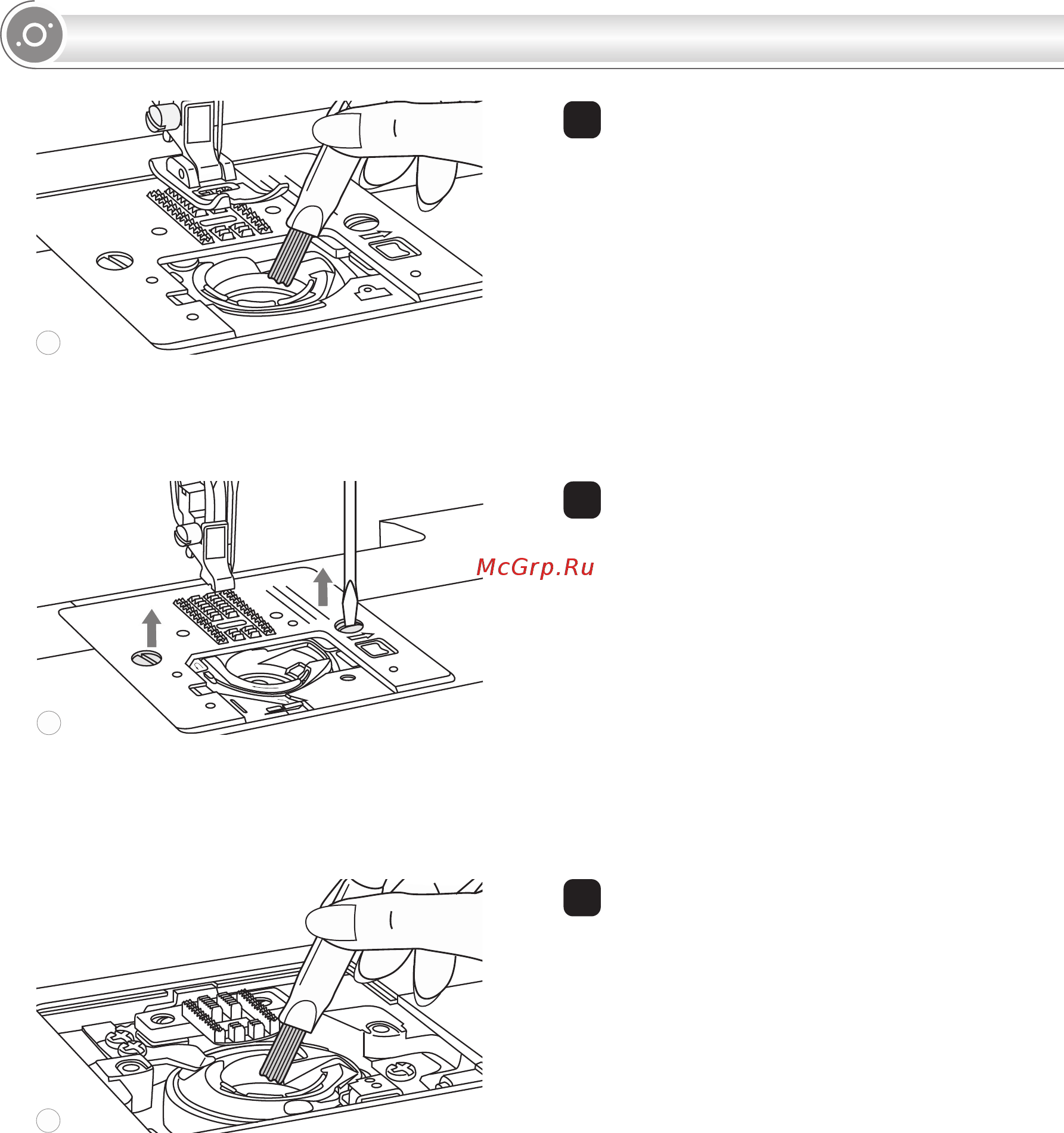 McGrp.Ru