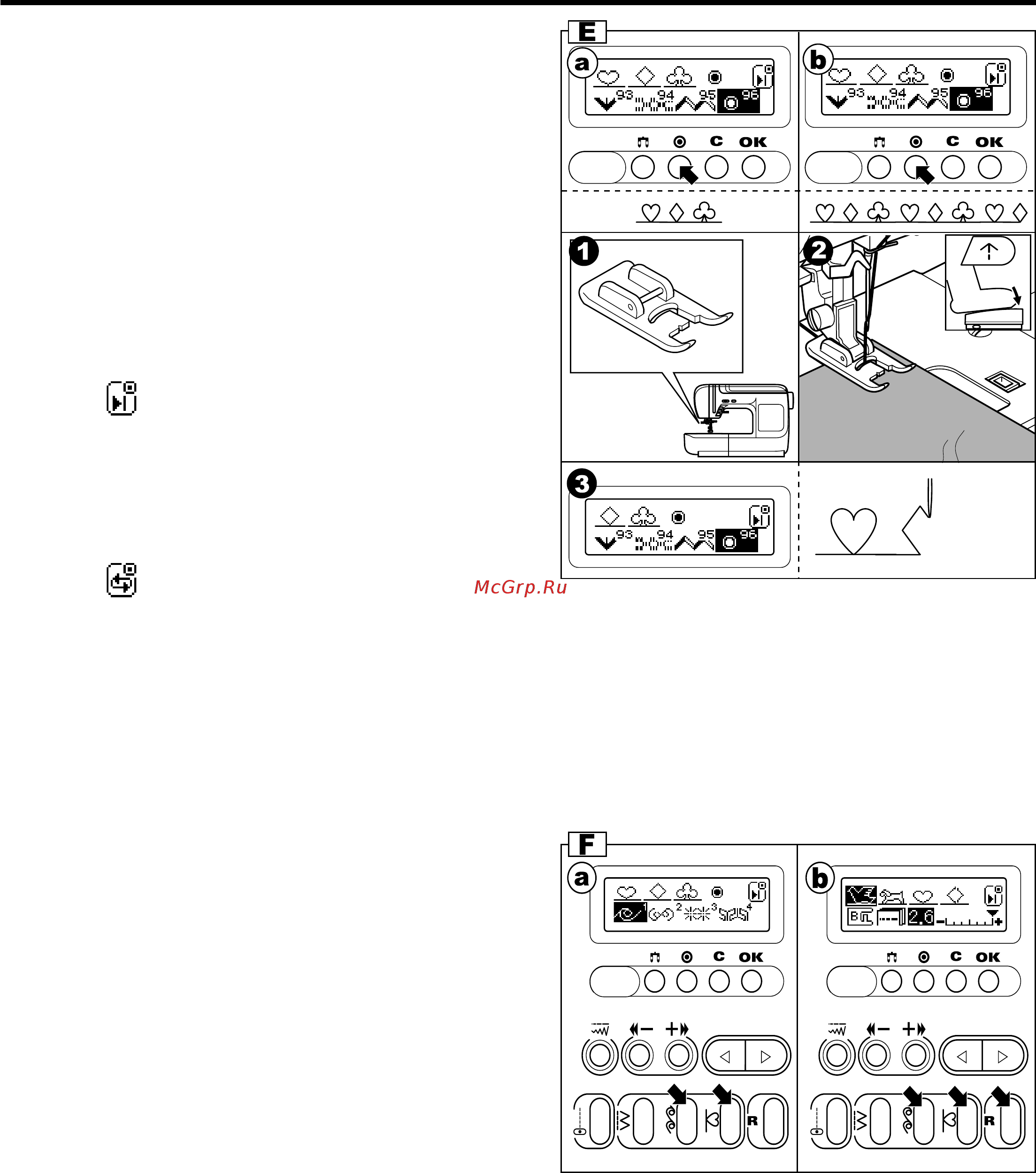 E

a

93 94 95 96

C OK

b

93 94 95 96

C OK

1

2

3

93 94 95 96

McGrp.Ru

F

a

1 2 3 4

C OK

R

b

B 2.6

C OK

R