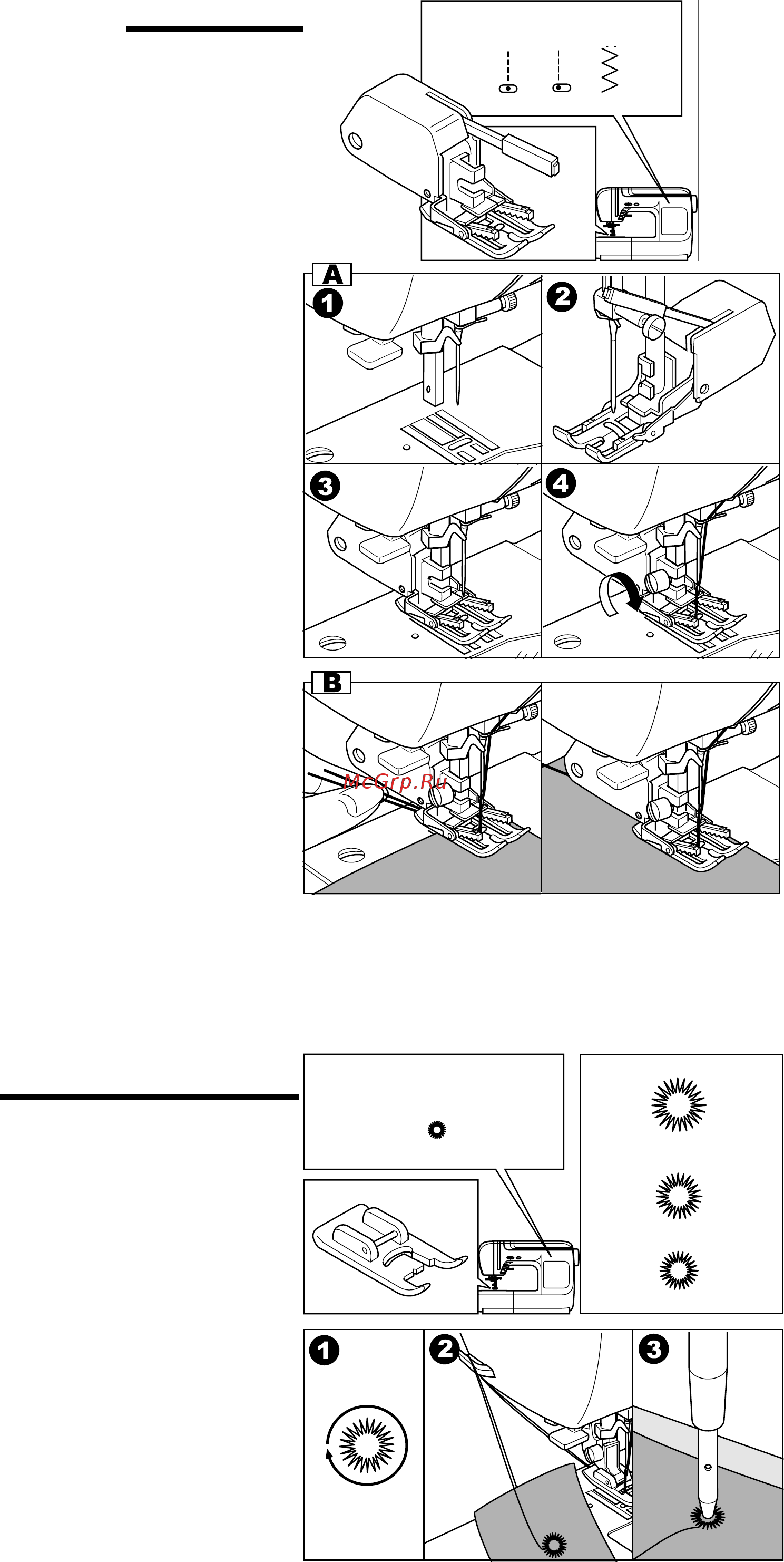 A
1
2
3
4
B
McGrp.Ru
1
2
3