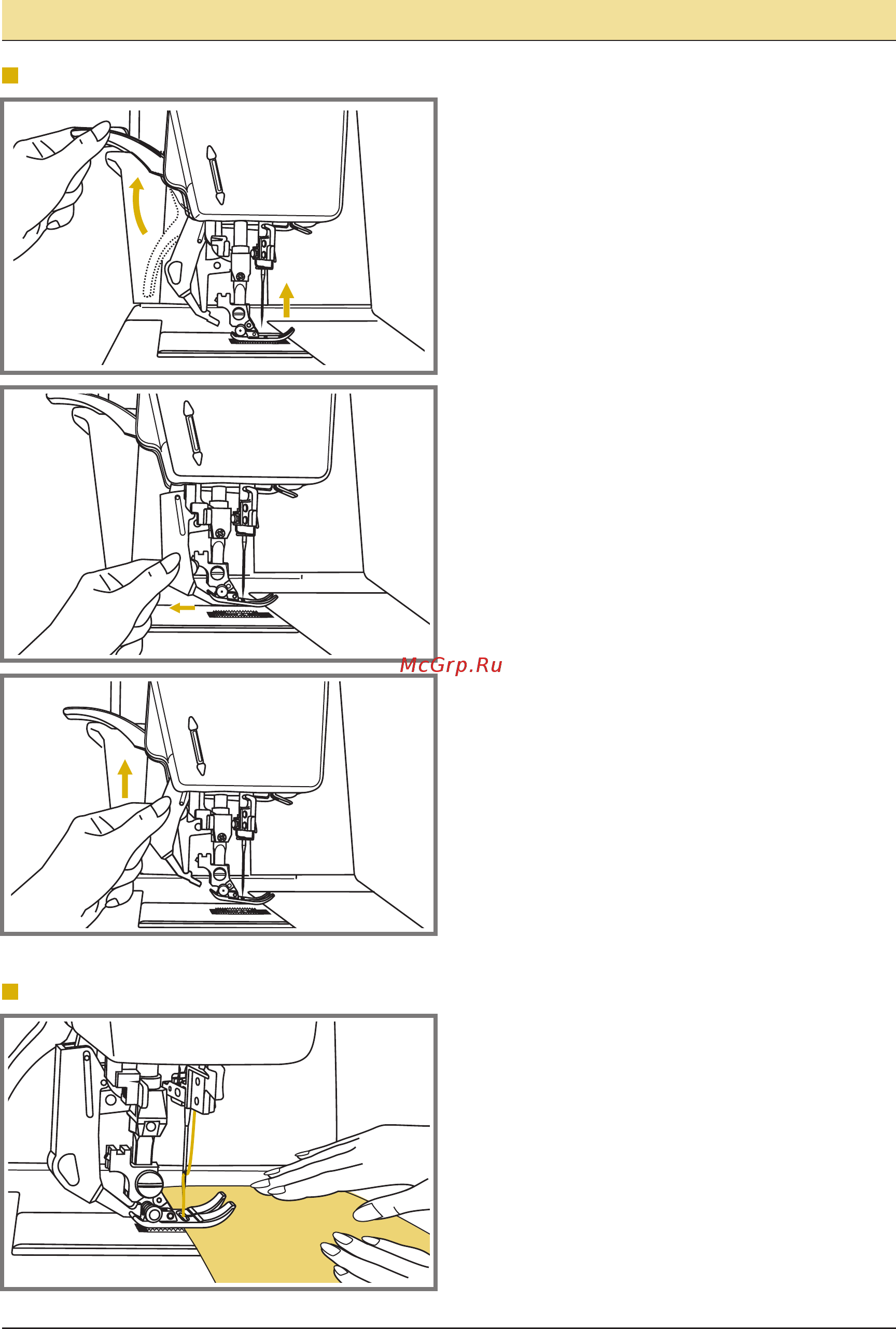 McGrp.Ru