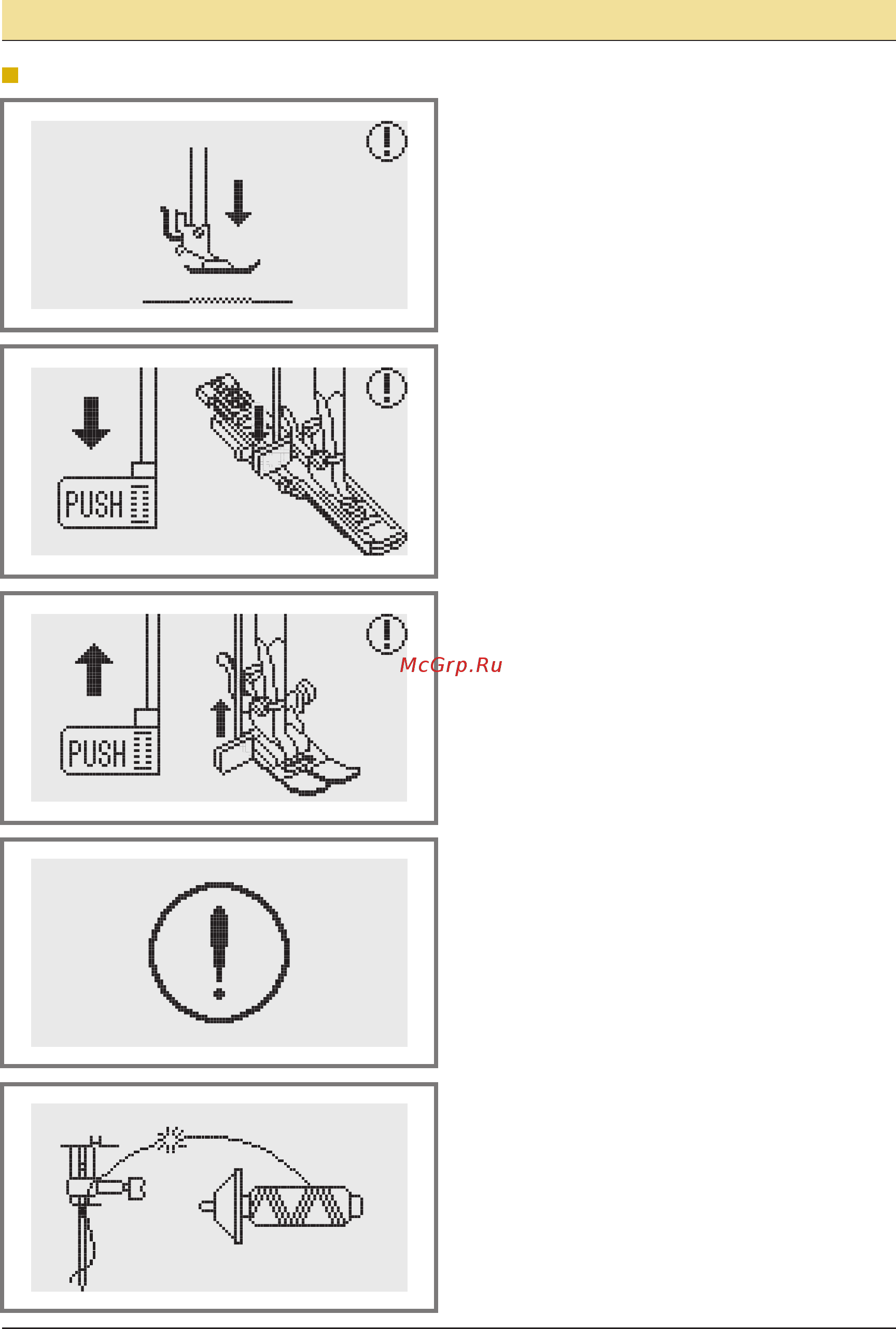 PUSH

PUSH

McGrp.Ru