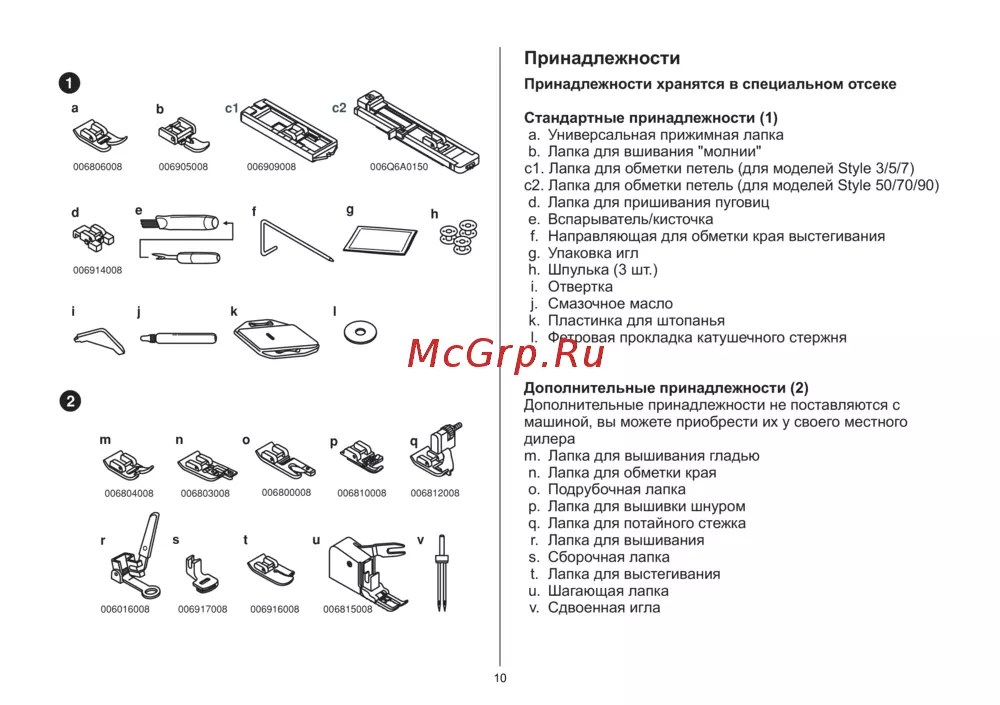 1

a
006806008

b
006905008

c1
006909008

c2
006Q6A0150

d
006914008

e

f

g

h

i

j

k

l

2

m
006804008

n
006803008

o
006800008

p
006810008

q
006812008

r
006016008

s
006917008

t
006916008

u
006815008

v

Принадлежности

Принадлежности хранятся в специальном отсеке

Стандартные принадлежности (1)
a. Универсальная прижимная лапка
b. Лапка для вшивания "молнии"
c1. Лапка для обметки петель (для моделей Style 3/5/7)
c2. Лапка для обметки петель (для моделей Style 50/70/90)
d. Лапка для пришивания пуговиц
e. Вспарыватель/кисточка
f. Направляющая для обметки края выстегивания
g. Упаковка игл
h. Шпулька (3 шт.)
i. Отвертка
j. Смазочное масло
k. Пластинка для штопанья
l. Фетровая прокладка катушечного стержня

McGrp.Ru

Дополнительные принадлежности (2)
Дополнительные принадлежности не поставляются с машиной, вы можете приобрести их у своего местного дилера
m. Лапка для вышивания гладью
n. Лапка для обметки края
o. Подрубочная лапка
p. Лапка для вышивки шнуром
q. Лапка для потайного стежка
r. Лапка для вышивания
s. Сборочная лапка
t. Лапка для выстегивания
u. Шагающая лапка
v. Сдвоенная игла

10